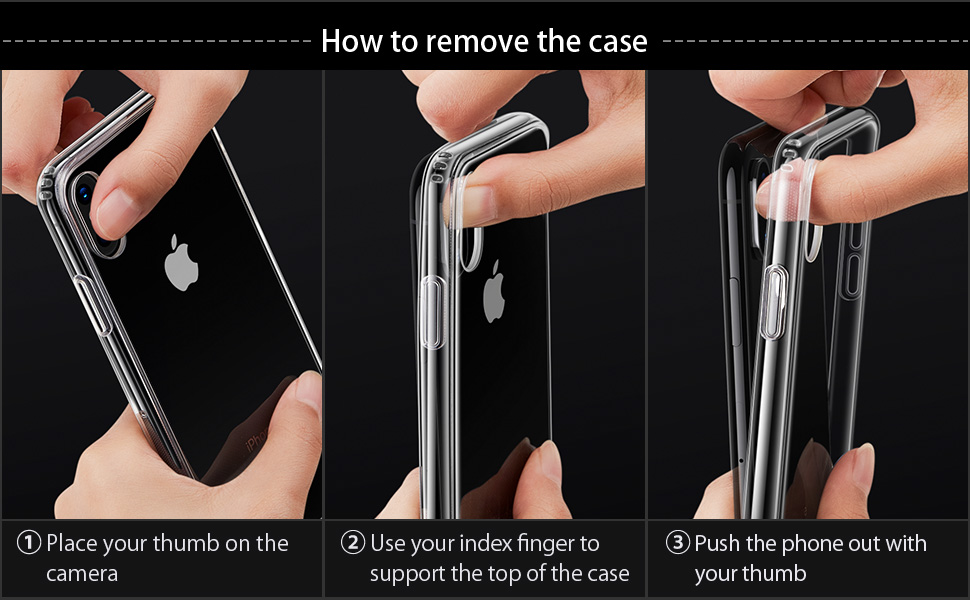 How to remove the case

① Place your thumb on the camera

② Use your index finger to support the top of the case

③ Push the phone out with your thumb