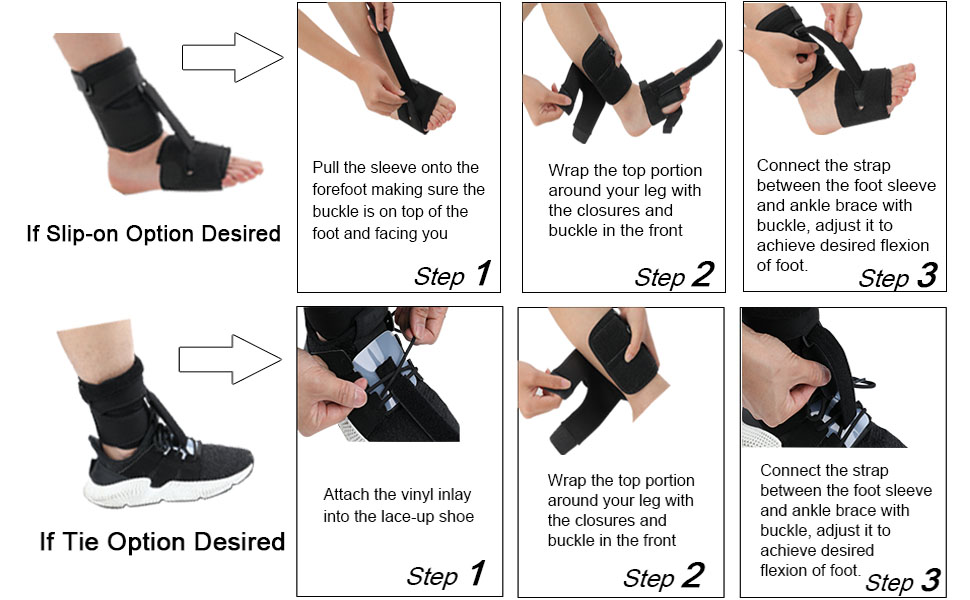 If Slip-on Option Desired

Pull the sleeve onto the forefoot making sure the buckle is on top of the foot and facing you

Step 1

Wrap the top portion around your leg with the closures and buckle in the front

Step 2

Connect the strap between the foot sleeve and ankle brace with buckle, adjust it to achieve desired flexion of foot.

Step 3

If Tie Option Desired

Attach the vinyl inlay into the lace-up shoe

Step 1

Wrap the top portion around your leg with the closures and buckle in the front

Step 2

Connect the strap between the foot sleeve and ankle brace with buckle, adjust it to achieve desired flexion of foot.

Step 3