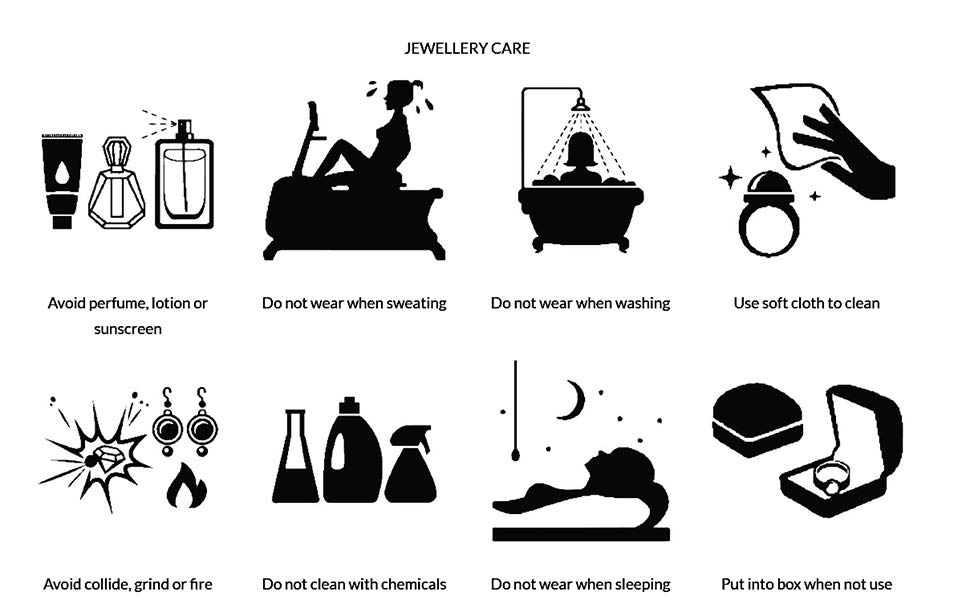 JEWELLERY CARE

Avoid perfume, lotion or sunscreen

Do not wear when sweating

Do not wear when washing

Use soft cloth to clean

Avoid collide, grind or fire

Do not clean with chemicals

Do not wear when sleeping

Put into box when not use