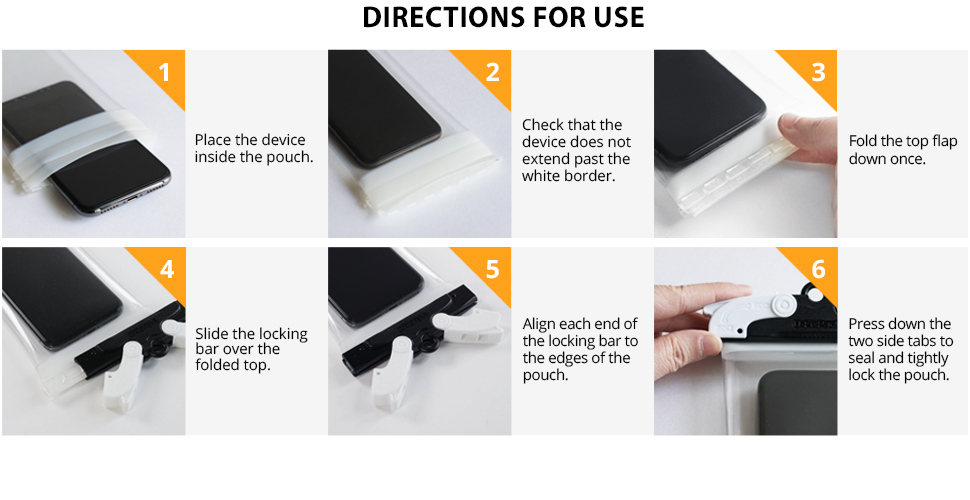 DIRECTIONS FOR USE

1

Place the device inside the pouch.

2

Check that the device does not extend past the white border.

3

Fold the top flap down once.

4

Slide the locking bar over the folded top.

5

Align each end of the locking bar to the edges of the pouch.

6

Press down the two side tabs to seal and tightly lock the pouch.