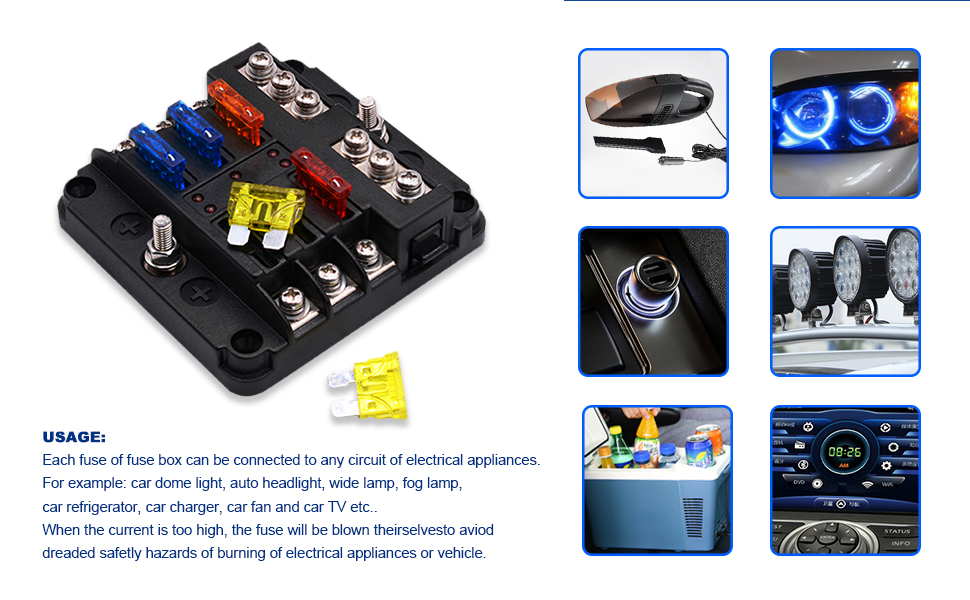 USAGE:
Each fuse of fuse box can be connected to any circuit of electrical appliances.
For example: car dome light, auto headlight, wide lamp, fog lamp, car refrigerator, car charger, car fan and car TV etc..
When the current is too high, the fuse will be blown theirselvesto aviod dreaded safetly hazards of burning of electrical appliances or vehicle.

08:26
AM
DVD
WiFi
STATUS
INFO