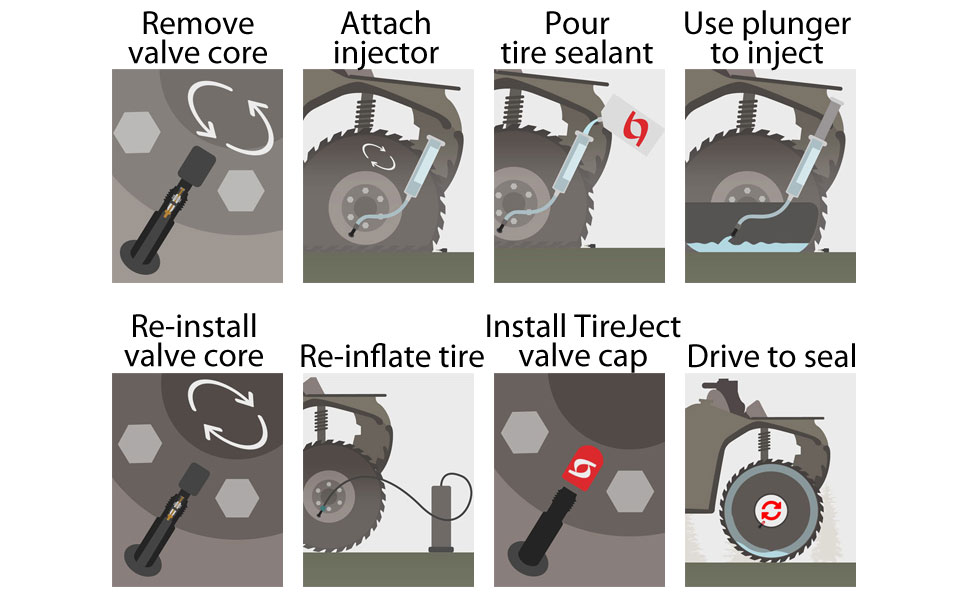 Remove valve core

Attach injector

Pour tire sealant

Use plunger to inject

Re-install valve core

Re-inflate tire

Install TireJect valve cap

Drive to seal