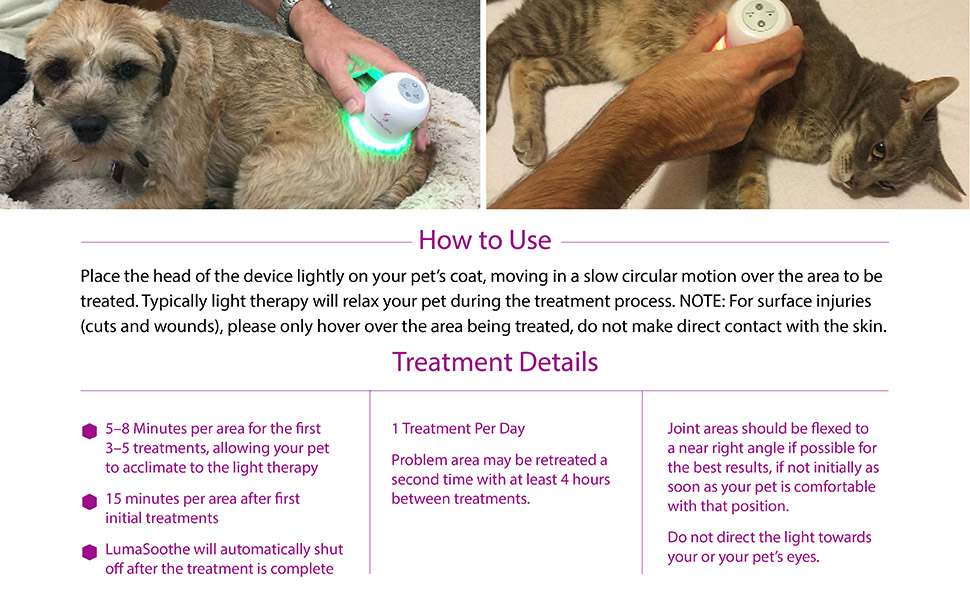 How to Use

Place the head of the device lightly on your pet's coat, moving in a slow circular motion over the area to be treated. Typically light therapy will relax your pet during the treatment process. NOTE: For surface injuries (cuts and wounds), please only hover over the area being treated, do not make direct contact with the skin.

Treatment Details

5–8 Minutes per area for the first 3–5 treatments, allowing your pet to acclimate to the light therapy

15 minutes per area after first initial treatments

LumaSoothe will automatically shut off after the treatment is complete

1 Treatment Per Day

Problem area may be retreated a second time with at least 4 hours between treatments.

Joint areas should be flexed to a near right angle if possible for the best results, if not initially as soon as your pet is comfortable with that position.

Do not direct the light towards your or your pet's eyes.