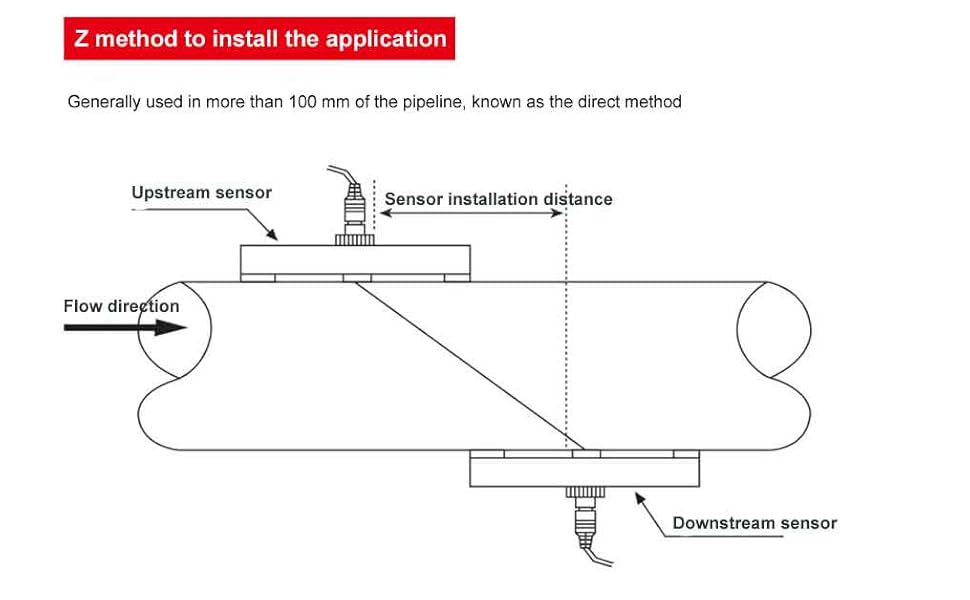 Z method to install the application

Generally used in more than 100 mm of the pipeline, known as the direct method

Upstream sensor

Sensor installation distance

Flow direction

Downstream sensor