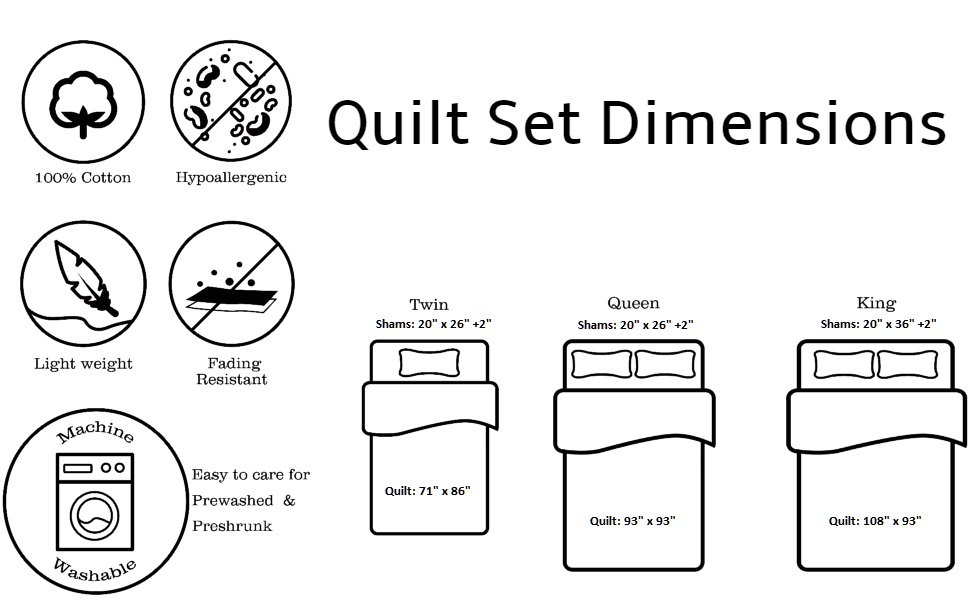 100% Cotton

Hypoallergenic

Quilt Set Dimensions

Light weight

Fading Resistant

Machine

Washable

Easy to care for
Prewashed &
Preshrunk

Twin
Shams: 20" x 26" +2"
Quilt: 71" x 86"

Queen
Shams: 20" x 26" +2"
Quilt: 93" x 93"

King
Shams: 20" x 36" +2"
Quilt: 108" x 93"