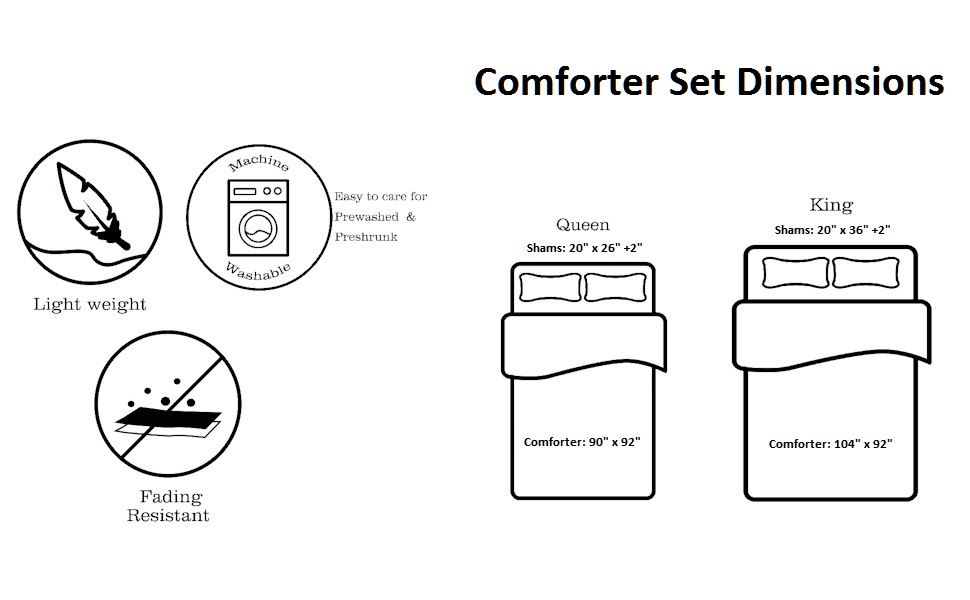 Comforter Set Dimensions

Light weight

Machine Washable

Easy to care for Prewashed & Preshrunk

Fading Resistant

Queen
Shams: 20" x 26" +2"
Comforter: 90" x 92"

King
Shams: 20" x 36" +2"
Comforter: 104" x 92"