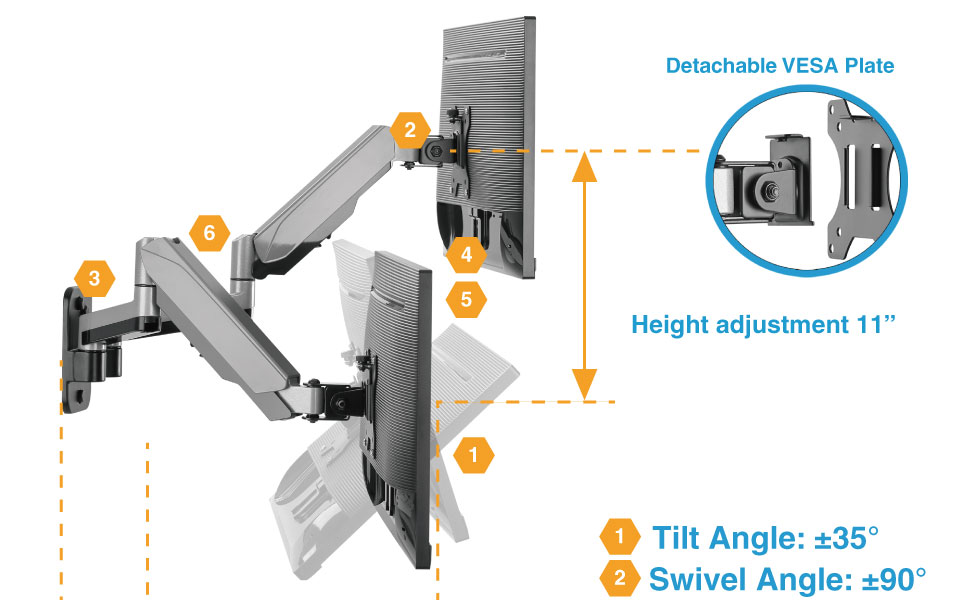 Detachable VESA Plate

2

6

3

4

5

Height adjustment 11”

1

1 Tilt Angle: ±35°

2 Swivel Angle: ±90°