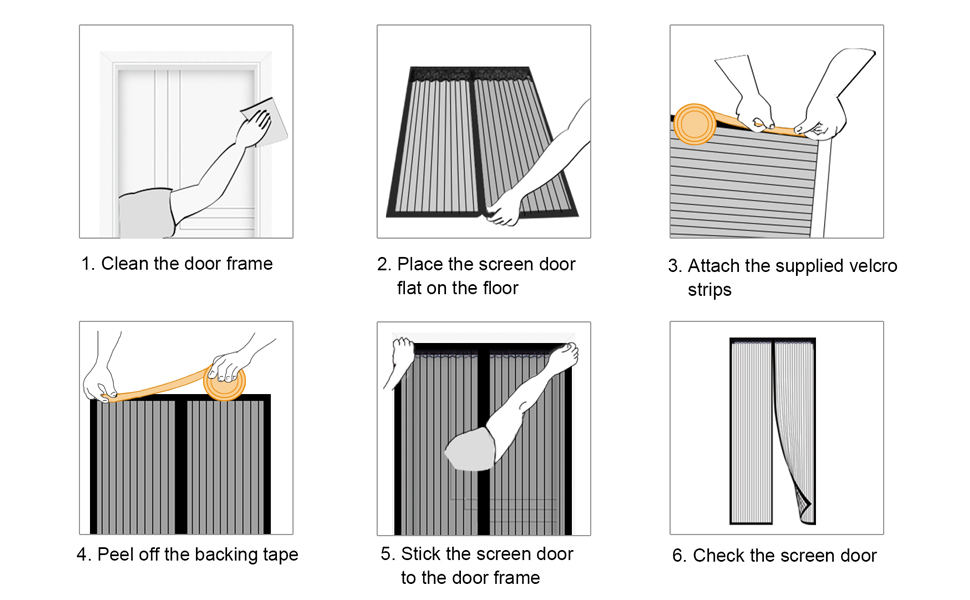 1. Clean the door frame

2. Place the screen door flat on the floor

3. Attach the supplied velcro strips

4. Peel off the backing tape

5. Stick the screen door to the door frame

6. Check the screen door