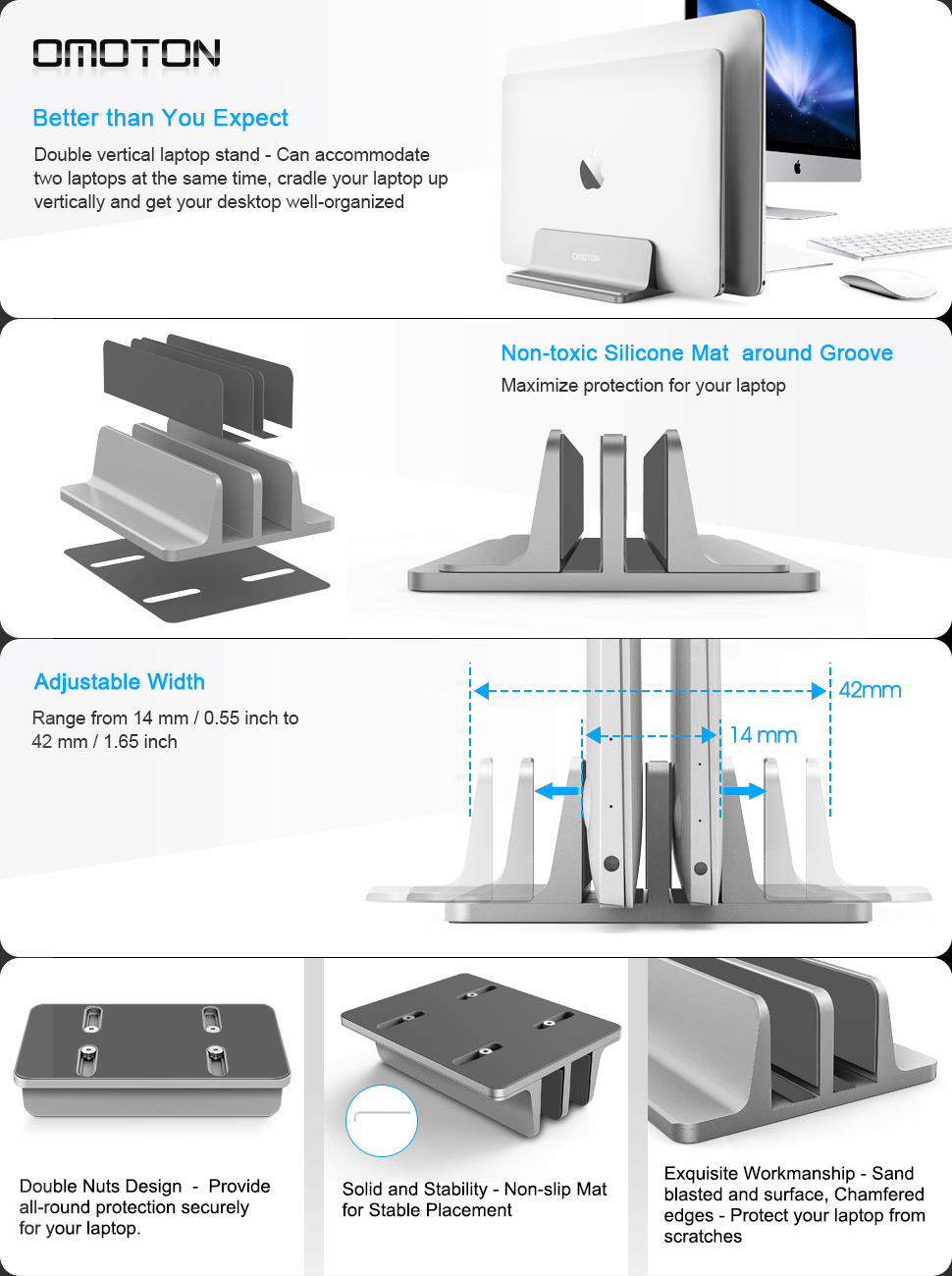 OMOTON

Better than You Expect

Double vertical laptop stand - Can accommodate two laptops at the same time, cradle your laptop up vertically and get your desktop well-organized

OMOTON

Non-toxic Silicone Mat around Groove

Maximize protection for your laptop

Adjustable Width

Range from 14 mm / 0.55 inch to 42 mm / 1.65 inch

42mm

14 mm

Double Nuts Design - Provide all-round protection securely for your laptop.

Solid and Stability - Non-slip Mat for Stable Placement

Exquisite Workmanship - Sand blasted and surface, Chamfered edges - Protect your laptop from scratches