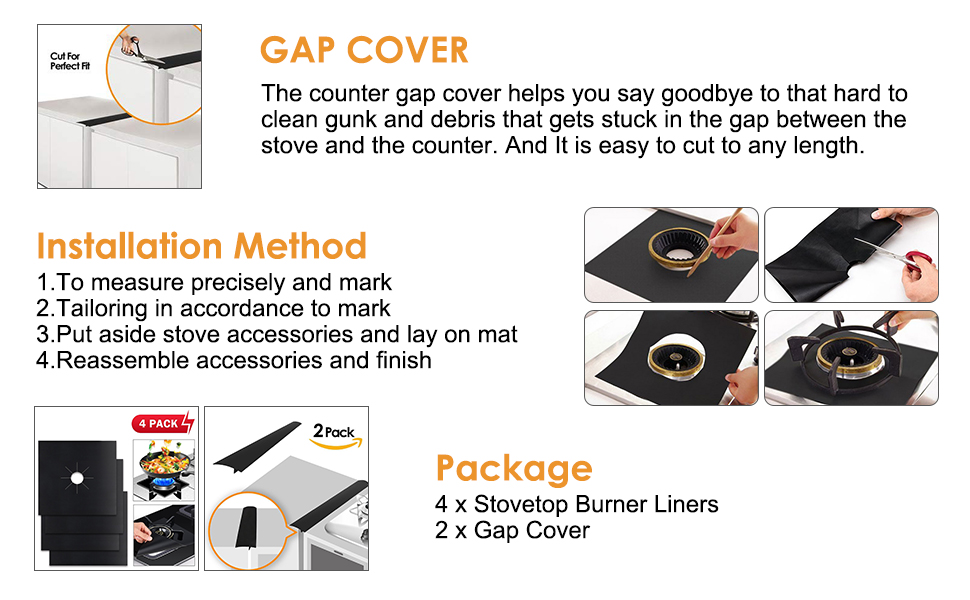 Cut For Perfect Fit

GAP COVER

The counter gap cover helps you say goodbye to that hard to clean gunk and debris that gets stuck in the gap between the stove and the counter. And It is easy to cut to any length.

Installation Method

1.To measure precisely and mark
2.Tailoring in accordance to mark
3.Put aside stove accessories and lay on mat
4.Reassemble accessories and finish

4 PACK

2 Pack

Package

4 x Stovetop Burner Liners
2 x Gap Cover