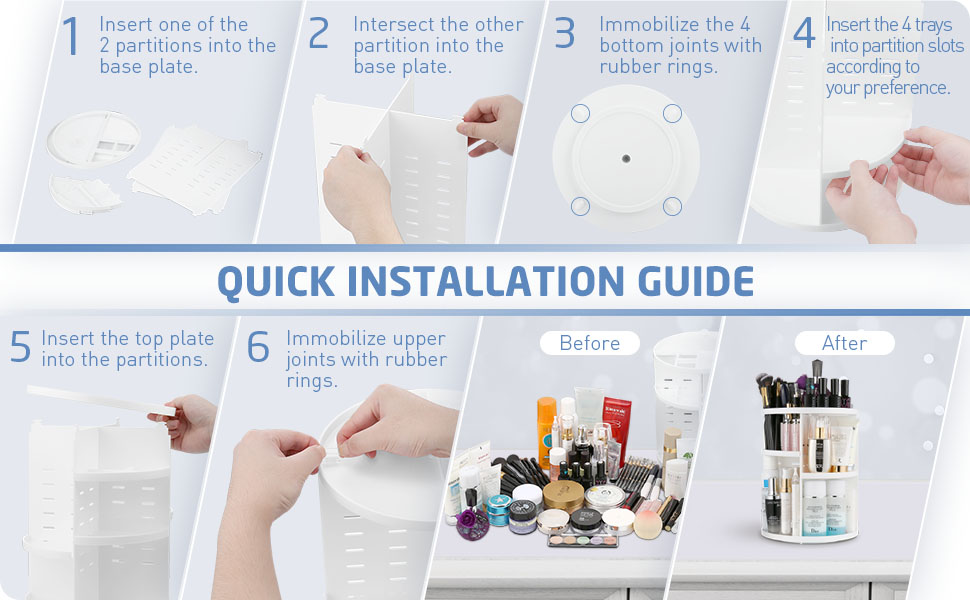 1 Insert one of the 2 partitions into the base plate.

2 Intersect the other partition into the base plate.

3 Immobilize the 4 bottom joints with rubber rings.

4 Insert the 4 trays into partition slots according to your preference.

QUICK INSTALLATION GUIDE

5 Insert the top plate into the partitions.

6 Immobilize upper joints with rubber rings.

Before

After