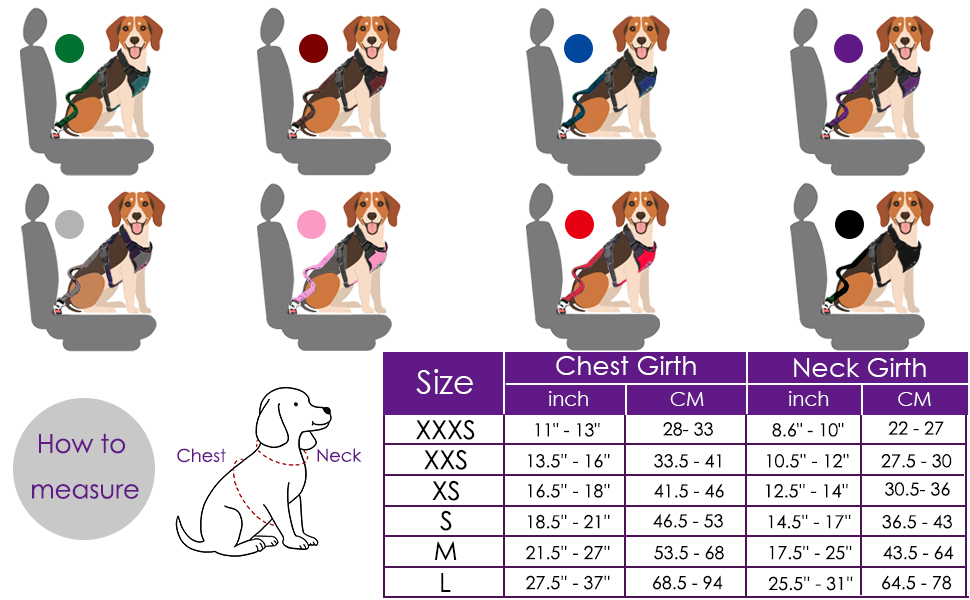 How to measure

Chest

Neck

| Size | Chest Girth inch | Chest Girth CM | Neck Girth inch | Neck Girth CM |
|---|---|---|---|---|
| XXXS | 11" - 13" | 28- 33 | 8.6" - 10" | 22 - 27 |
| XXS | 13.5" - 16" | 33.5 - 41 | 10.5" - 12" | 27.5 - 30 |
| XS | 16.5" - 18" | 41.5 - 46 | 12.5" - 14" | 30.5- 36 |
| S | 18.5" - 21" | 46.5 - 53 | 14.5" - 17" | 36.5 - 43 |
| M | 21.5" - 27" | 53.5 - 68 | 17.5" - 25" | 43.5 - 64 |
| L | 27.5" - 37" | 68.5 - 94 | 25.5" - 31" | 64.5 - 78 |