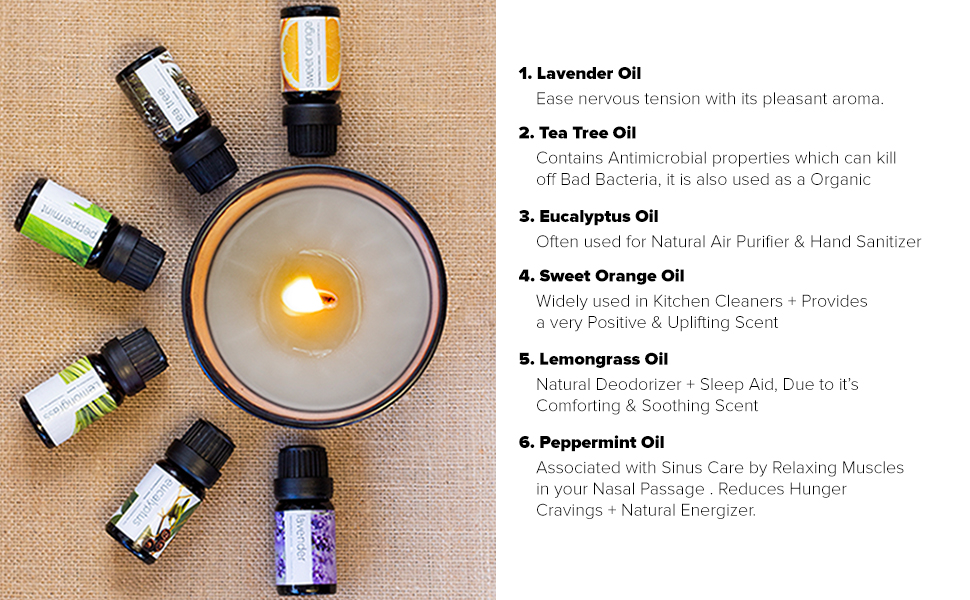 sweet orange

tea tree

peppermint

lemongrass

eucalyptus

lavender

1. Lavender Oil
Ease nervous tension with its pleasant aroma.

2. Tea Tree Oil
Contains Antimicrobial properties which can kill off Bad Bacteria, it is also used as a Organic

3. Eucalyptus Oil
Often used for Natural Air Purifier & Hand Sanitizer

4. Sweet Orange Oil
Widely used in Kitchen Cleaners + Provides a very Positive & Uplifting Scent

5. Lemongrass Oil
Natural Deodorizer + Sleep Aid, Due to it's Comforting & Soothing Scent

6. Peppermint Oil
Associated with Sinus Care by Relaxing Muscles in your Nasal Passage . Reduces Hunger Cravings + Natural Energizer.