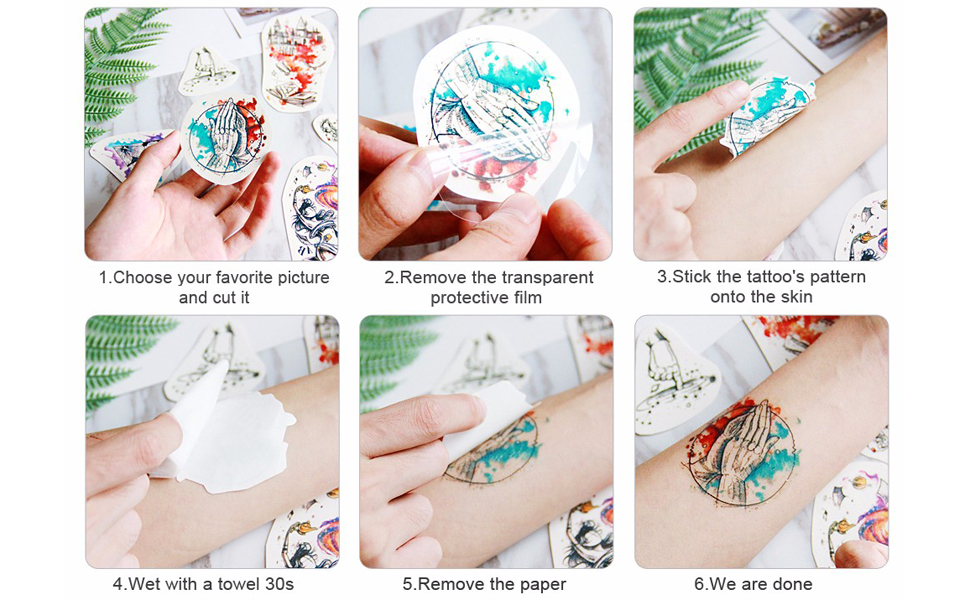 1.Choose your favorite picture and cut it

2.Remove the transparent protective film

3.Stick the tattoo's pattern onto the skin

4.Wet with a towel 30s

5.Remove the paper

6.We are done