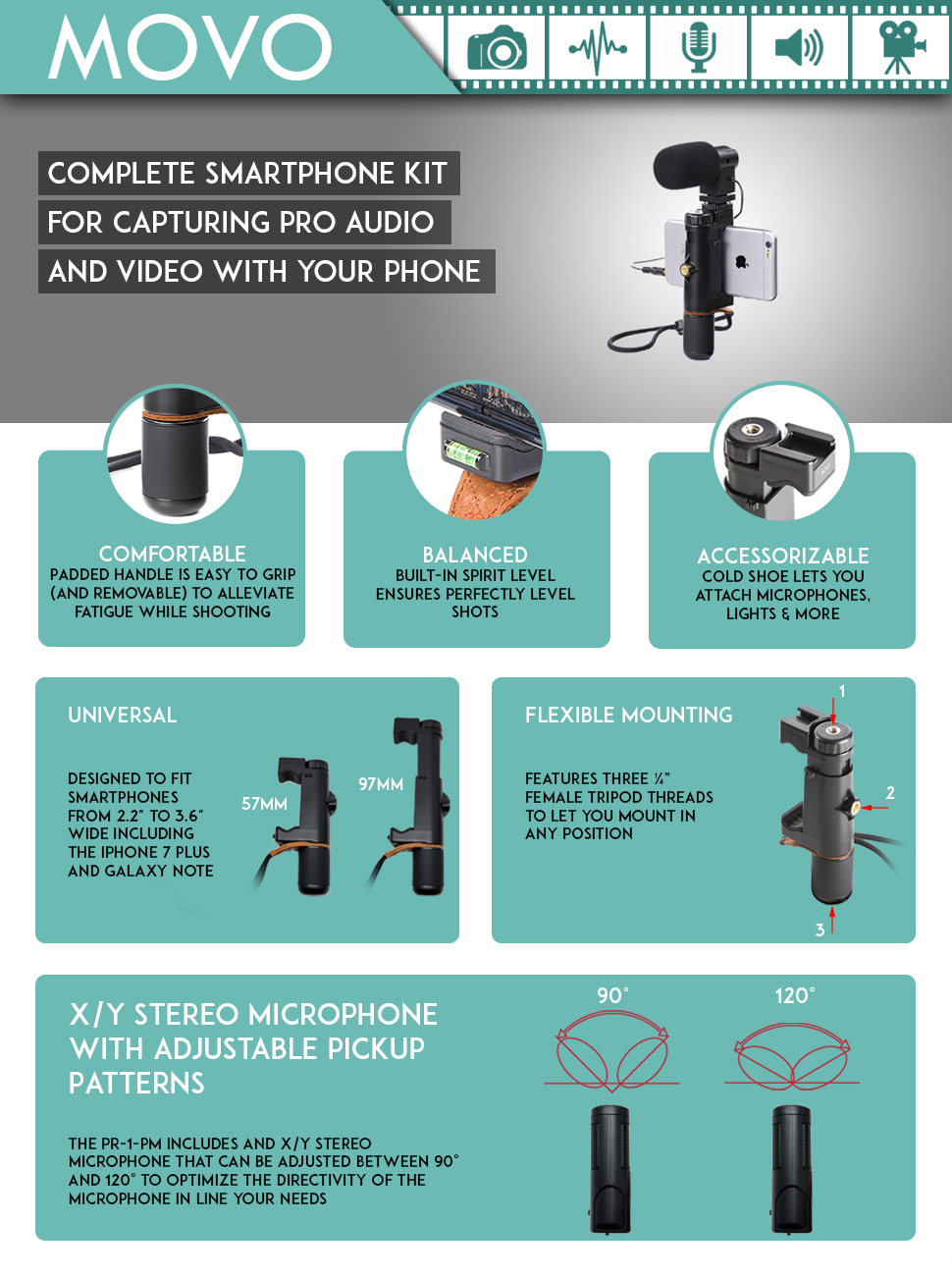 MOVO

COMPLETE SMARTPHONE KIT
FOR CAPTURING PRO AUDIO
AND VIDEO WITH YOUR PHONE

COMFORTABLE
PADDED HANDLE IS EASY TO GRIP (AND REMOVABLE) TO ALLEVIATE FATIGUE WHILE SHOOTING

BALANCED
BUILT-IN SPIRIT LEVEL ENSURES PERFECTLY LEVEL SHOTS

ACCESSORIZABLE
COLD SHOE LETS YOU ATTACH MICROPHONES, LIGHTS & MORE

UNIVERSAL

DESIGNED TO FIT SMARTPHONES FROM 2.2" TO 3.6" WIDE INCLUDING THE IPHONE 7 PLUS AND GALAXY NOTE

57MM

97MM

FLEXIBLE MOUNTING

FEATURES THREE ¼" FEMALE TRIPOD THREADS TO LET YOU MOUNT IN ANY POSITION

1

2

3

X/Y STEREO MICROPHONE WITH ADJUSTABLE PICKUP PATTERNS

THE PR-1-PM INCLUDES AND X/Y STEREO MICROPHONE THAT CAN BE ADJUSTED BETWEEN 90° AND 120° TO OPTIMIZE THE DIRECTIVITY OF THE MICROPHONE IN LINE YOUR NEEDS

90°

120°