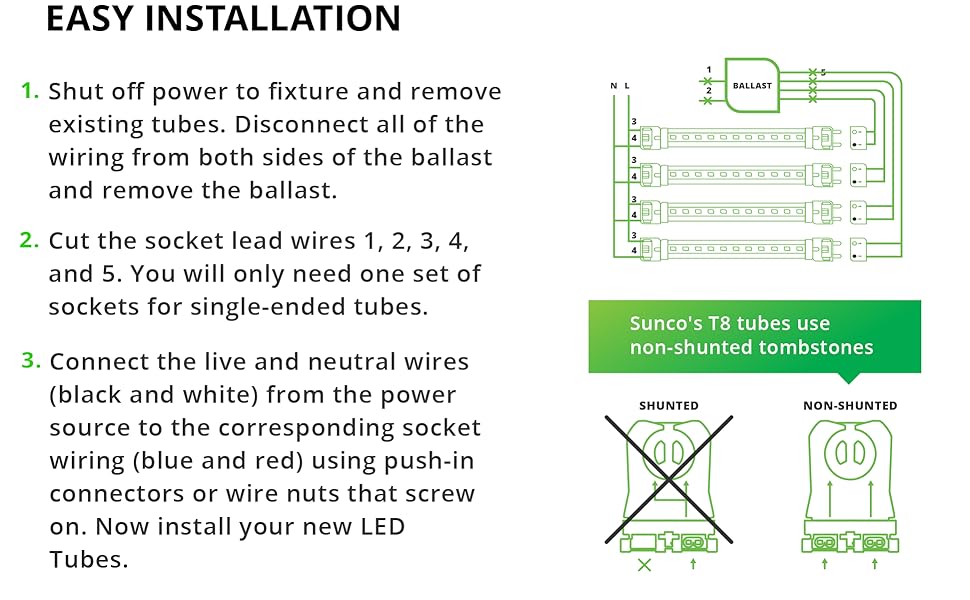 EASY INSTALLATION

1. Shut off power to fixture and remove existing tubes. Disconnect all of the wiring from both sides of the ballast and remove the ballast.

2. Cut the socket lead wires 1, 2, 3, 4, and 5. You will only need one set of sockets for single-ended tubes.

3. Connect the live and neutral wires (black and white) from the power source to the corresponding socket wiring (blue and red) using push-in connectors or wire nuts that screw on. Now install your new LED Tubes.

N L
1
2
BALLAST
5
3
4
3
4
3
4
3
4

Sunco's T8 tubes use non-shunted tombstones

SHUNTED

NON-SHUNTED