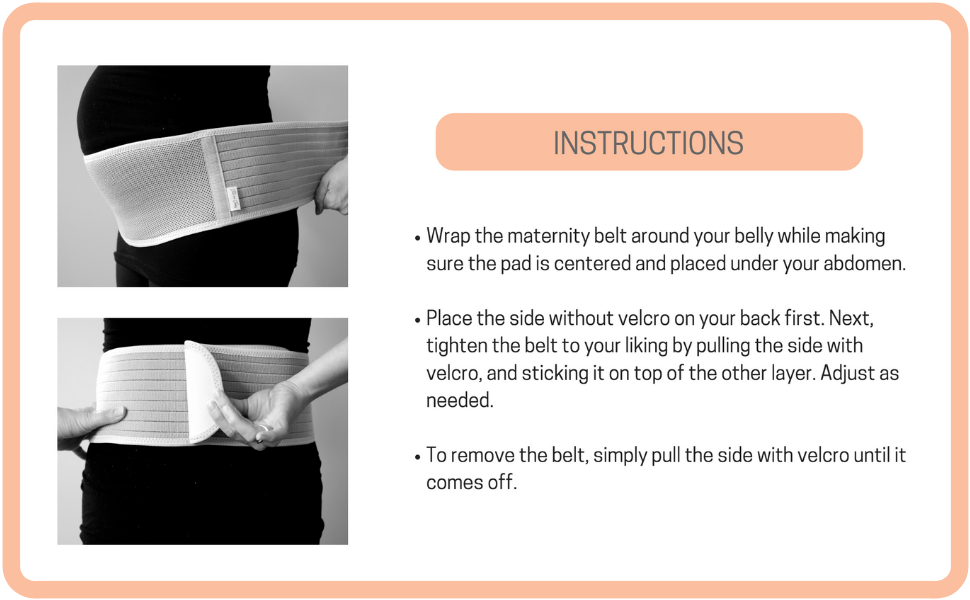 INSTRUCTIONS

• Wrap the maternity belt around your belly while making sure the pad is centered and placed under your abdomen.

• Place the side without velcro on your back first. Next, tighten the belt to your liking by pulling the side with velcro, and sticking it on top of the other layer. Adjust as needed.

• To remove the belt, simply pull the side with velcro until it comes off.