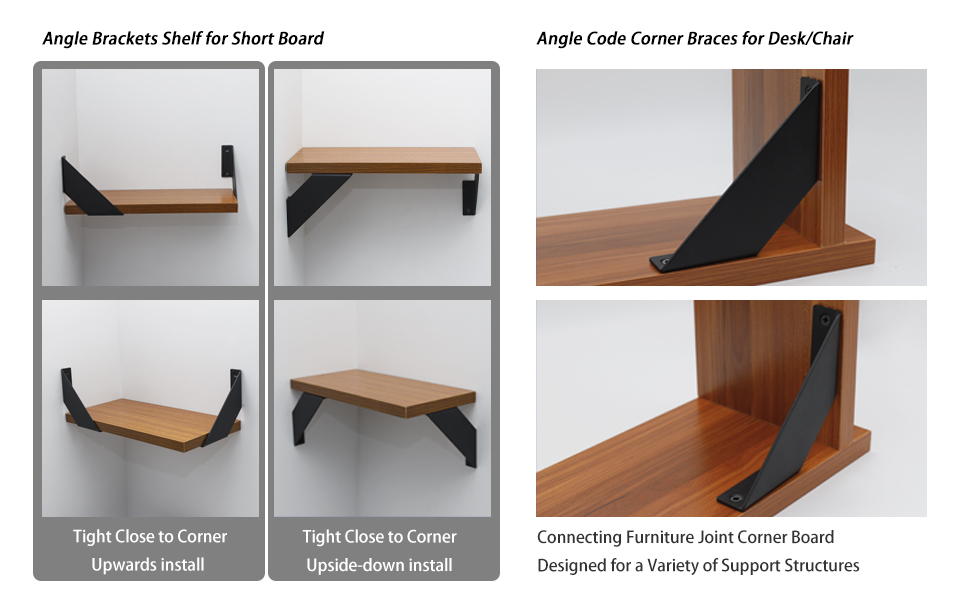 Angle Brackets Shelf for Short Board

Tight Close to Corner
Upwards install

Tight Close to Corner
Upside-down install

Angle Code Corner Braces for Desk/Chair

Connecting Furniture Joint Corner Board
Designed for a Variety of Support Structures