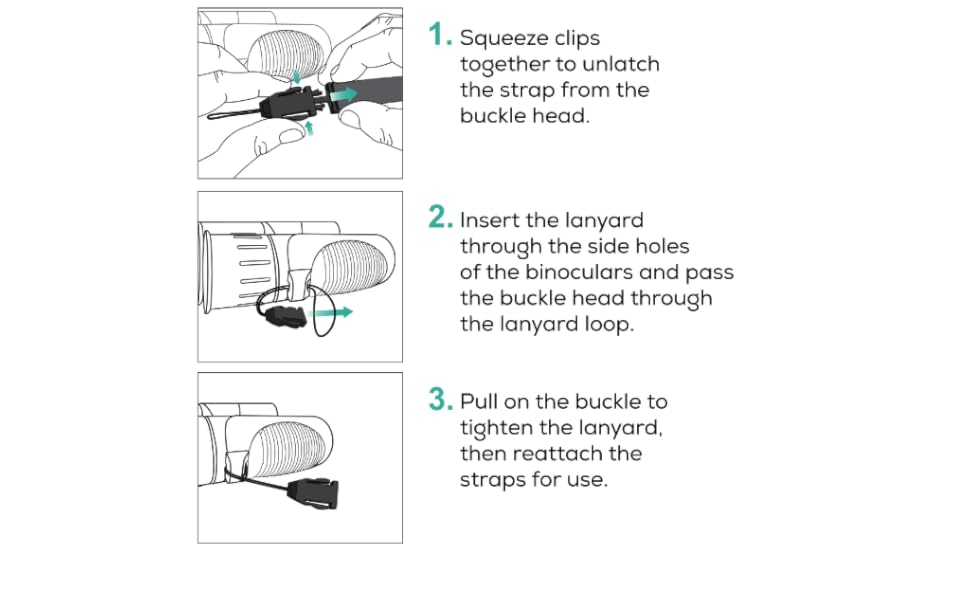 1. Squeeze clips together to unlatch the strap from the buckle head.

2. Insert the lanyard through the side holes of the binoculars and pass the buckle head through the lanyard loop.

3. Pull on the buckle to tighten the lanyard, then reattach the straps for use.