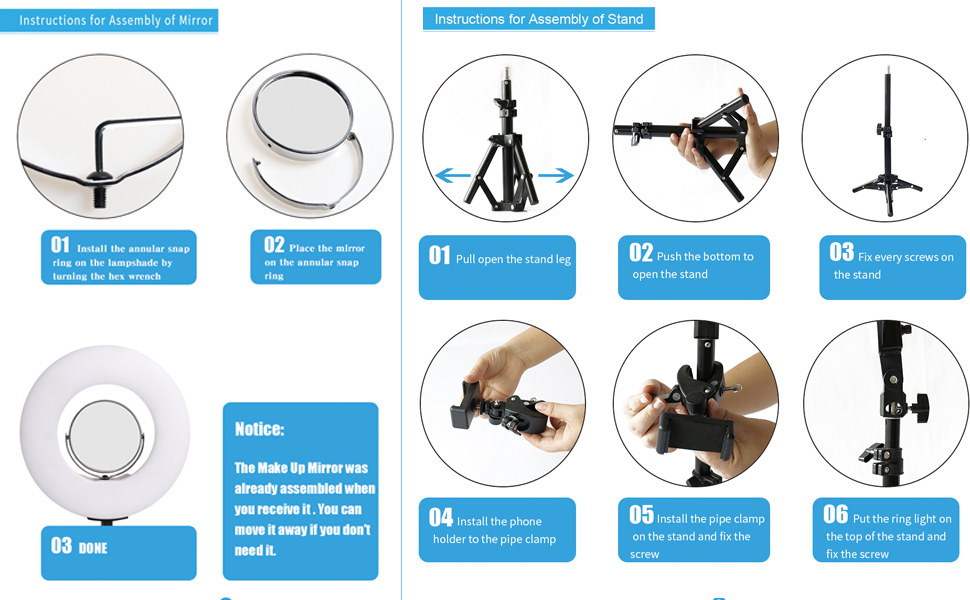 Instructions for Assembly of Mirror

01 Install the annular snap ring on the lampshade by turning the hex wrench

02 Place the mirror on the annular snap ring

03 DONE

Notice:

The Make Up Mirror was already assembled when you receive it . You can move it away if you don't need it.

Instructions for Assembly of Stand

01 Pull open the stand leg

02 Push the bottom to open the stand

03 Fix every screws on the stand

04 Install the phone holder to the pipe clamp

05 Install the pipe clamp on the stand and fix the screw

06 Put the ring light on the top of the stand and fix the screw