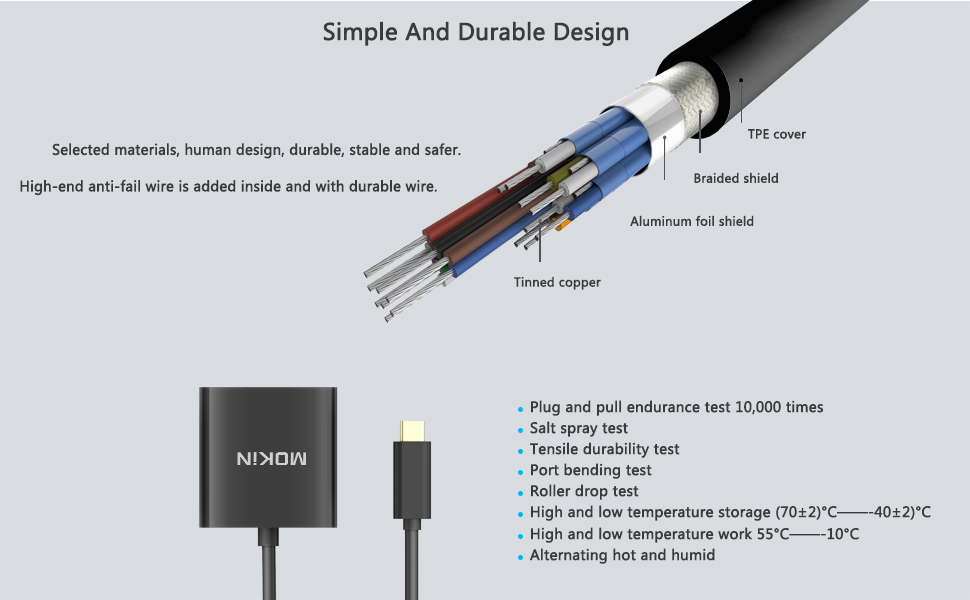 Simple And Durable Design

Selected materials, human design, durable, stable and safer.

High-end anti-fail wire is added inside and with durable wire.

TPE cover

Braided shield

Aluminum foil shield

Tinned copper

MOKiN

- Plug and pull endurance test 10,000 times
- Salt spray test
- Tensile durability test
- Port bending test
- Roller drop test
- High and low temperature storage (70±2)°C——-40±2)°C
- High and low temperature work 55°C——-10°C
- Alternating hot and humid