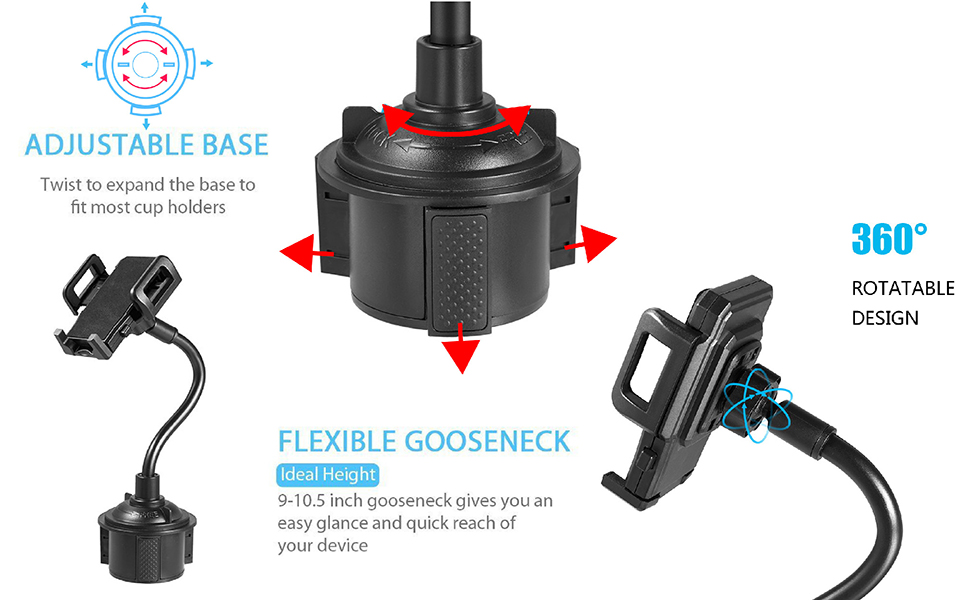 ADJUSTABLE BASE

Twist to expand the base to fit most cup holders

360°

ROTATABLE DESIGN

FLEXIBLE GOOSENECK

Ideal Height

9-10.5 inch gooseneck gives you an easy glance and quick reach of your device