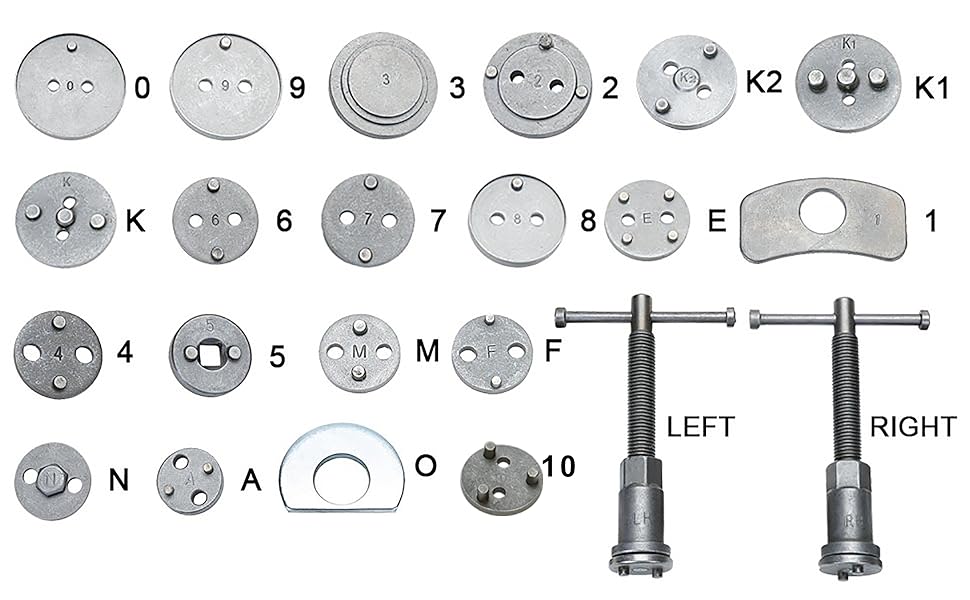 0 0
9 9
3 3
2 2
K2 K2
K1 K1
K K
6 6
7 7
8 8
E E
1 1
4 4
5 5
M M
F F
LEFT
RIGHT
N N
A A
O
10
LH
RH