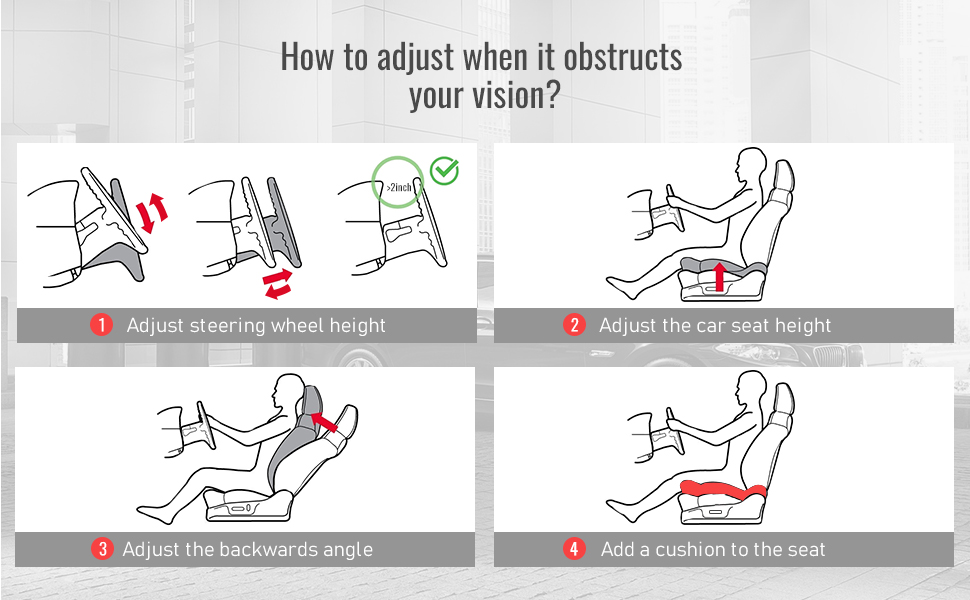 How to adjust when it obstructs your vision?

>2inch

1 Adjust steering wheel height

2 Adjust the car seat height

3 Adjust the backwards angle

4 Add a cushion to the seat