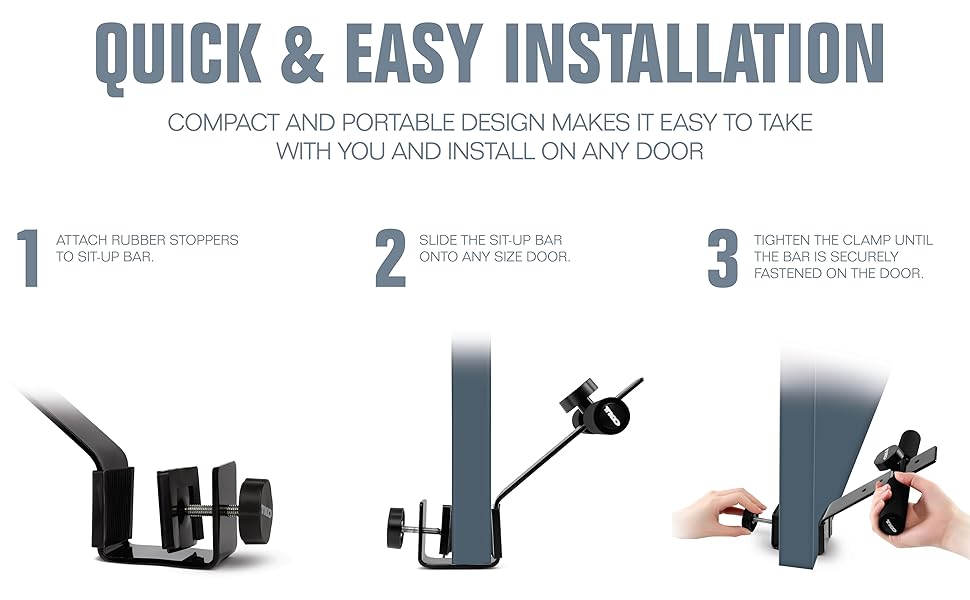 QUICK & EASY INSTALLATION

COMPACT AND PORTABLE DESIGN MAKES IT EASY TO TAKE WITH YOU AND INSTALL ON ANY DOOR

1 ATTACH RUBBER STOPPERS TO SIT-UP BAR.

2 SLIDE THE SIT-UP BAR ONTO ANY SIZE DOOR.

3 TIGHTEN THE CLAMP UNTIL THE BAR IS SECURELY FASTENED ON THE DOOR.