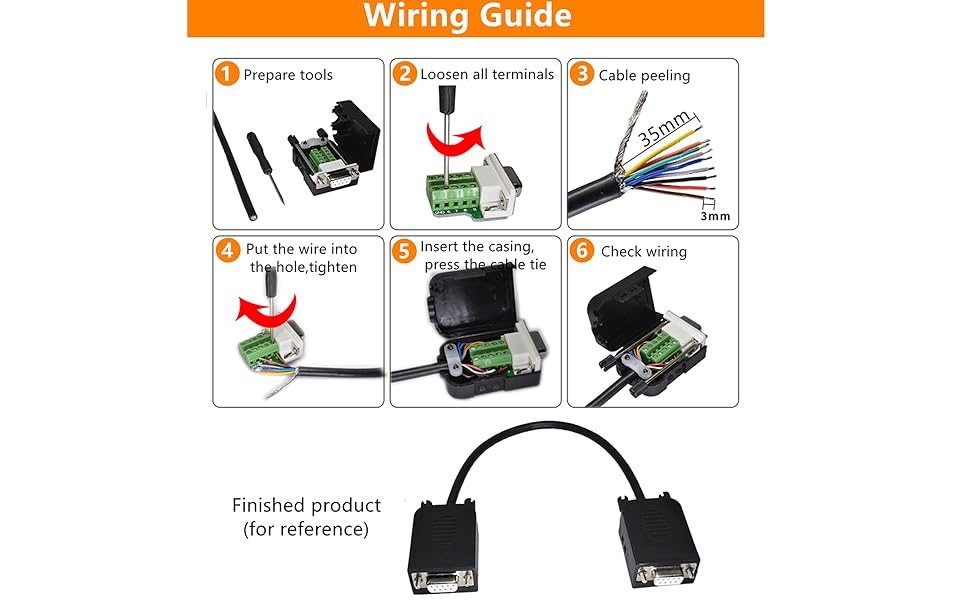 Wiring Guide

1 Prepare tools

2 Loosen all terminals

3 Cable peeling

35mm

3mm

4 Put the wire into the hole,tighten

5 Insert the casing, press the cable tie

6 Check wiring

Finished product (for reference)