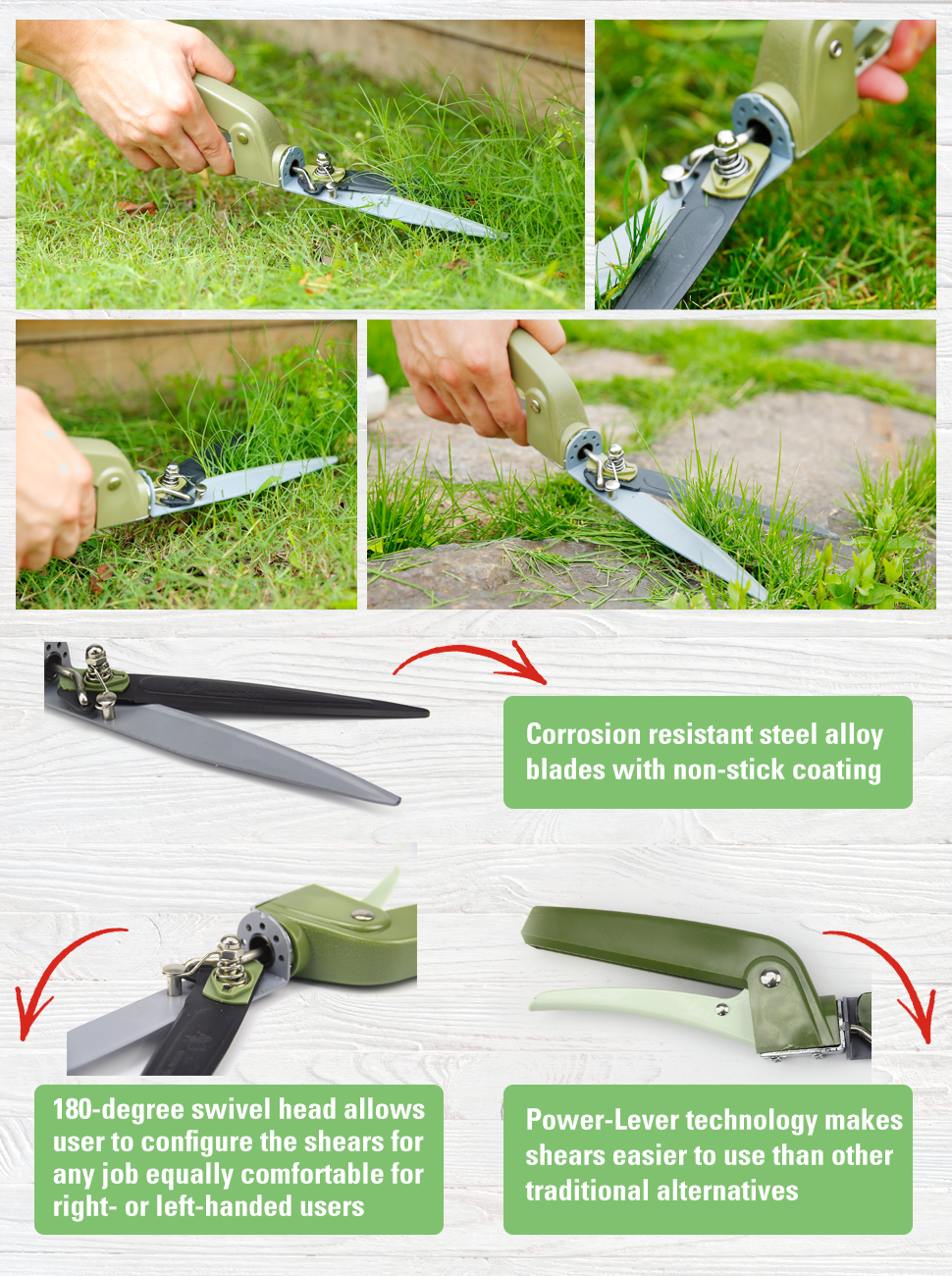 Corrosion resistant steel alloy blades with non-stick coating

180-degree swivel head allows user to configure the shears for any job equally comfortable for right- or left-handed users

Power-Lever technology makes shears easier to use than other traditional alternatives