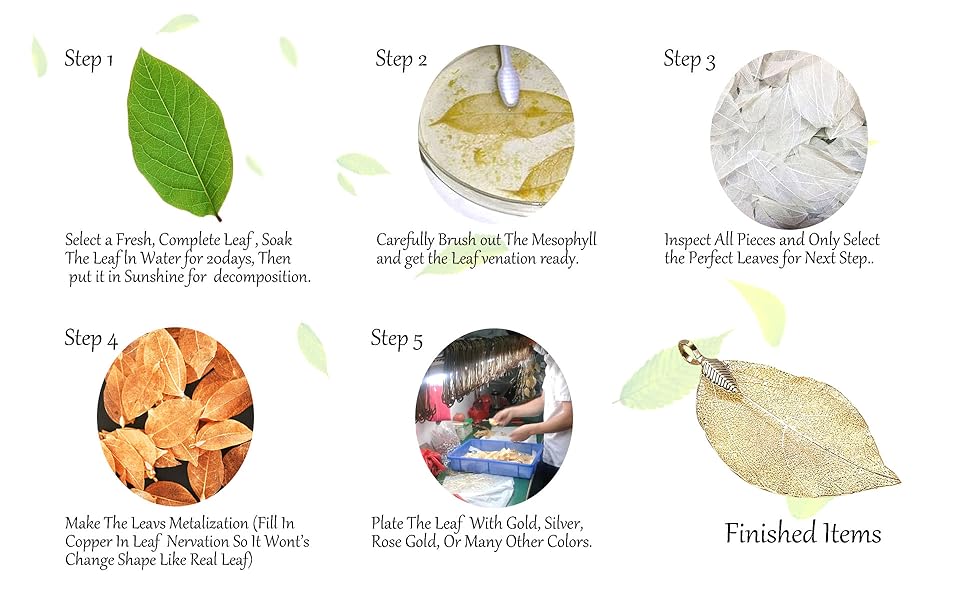 Step 1

Select a Fresh, Complete Leaf , Soak The Leaf In Water for 20days, Then put it in Sunshine for decomposition.

Step 2

Carefully Brush out The Mesophyll and get the Leaf venation ready.

Step 3

Inspect All Pieces and Only Select the Perfect Leaves for Next Step..

Step 4

Make The Leavs Metalization (Fill In Copper In Leaf Nervation So It Wont's Change Shape Like Real Leaf)

Step 5

Plate The Leaf With Gold, Silver, Rose Gold, Or Many Other Colors.

Finished Items