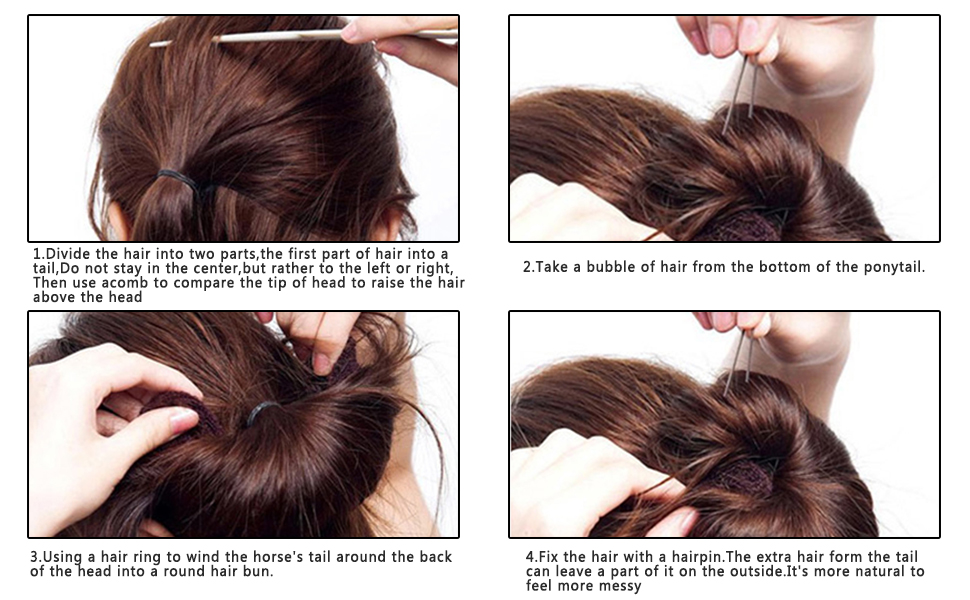 1.Divide the hair into two parts,the first part of hair into a tail,Do not stay in the center,but rather to the left or right, Then use acomb to compare the tip of head to raise the hair above the head

2.Take a bubble of hair from the bottom of the ponytail.

3.Using a hair ring to wind the horse's tail around the back of the head into a round hair bun.

4.Fix the hair with a hairpin.The extra hair form the tail can leave a part of it on the outside.It's more natural to feel more messy