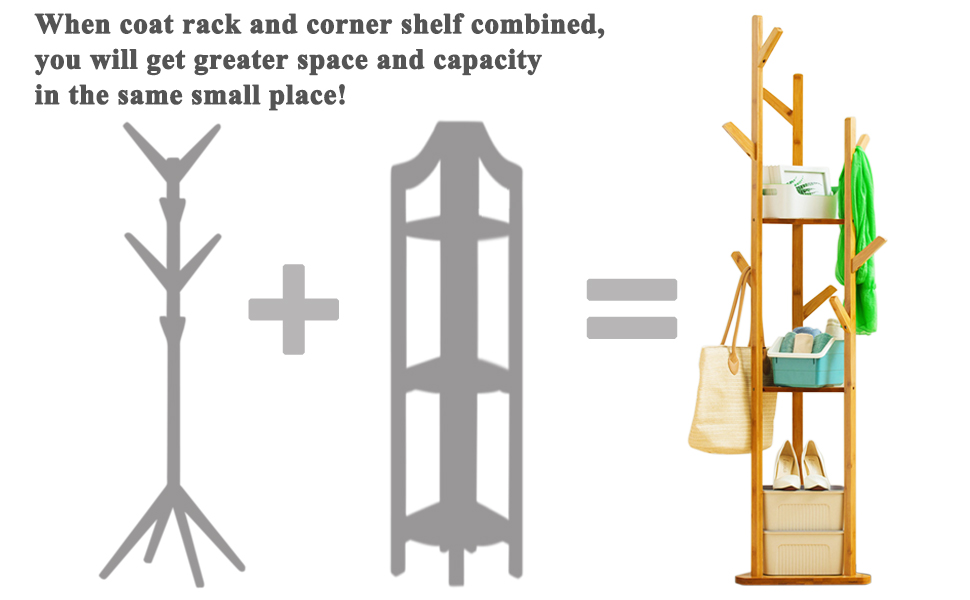 When coat rack and corner shelf combined, you will get greater space and capacity in the same small place!