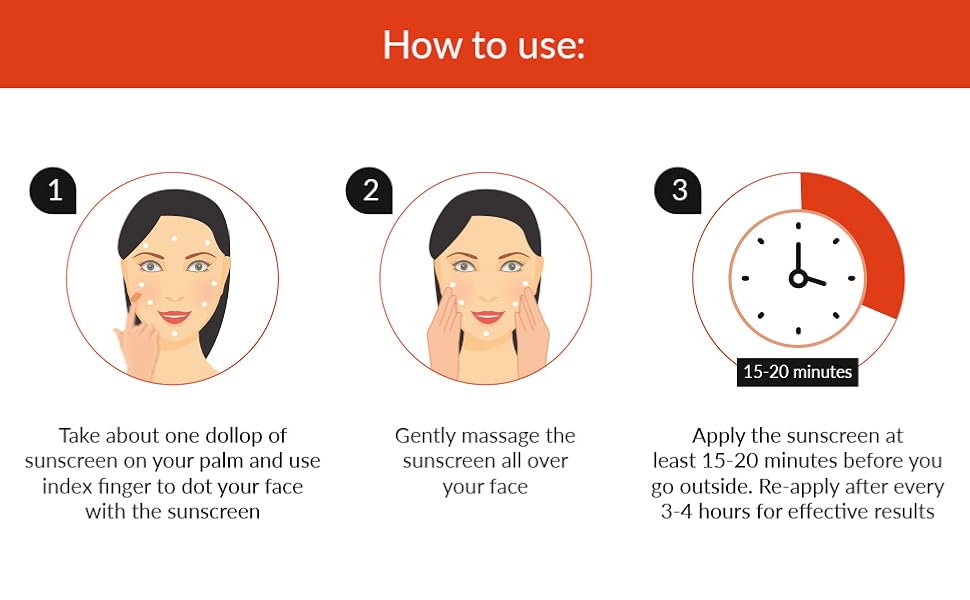 How to use:

1

Take about one dollop of sunscreen on your palm and use index finger to dot your face with the sunscreen

2

Gently massage the sunscreen all over your face

3

15-20 minutes

Apply the sunscreen at least 15-20 minutes before you go outside. Re-apply after every 3-4 hours for effective results