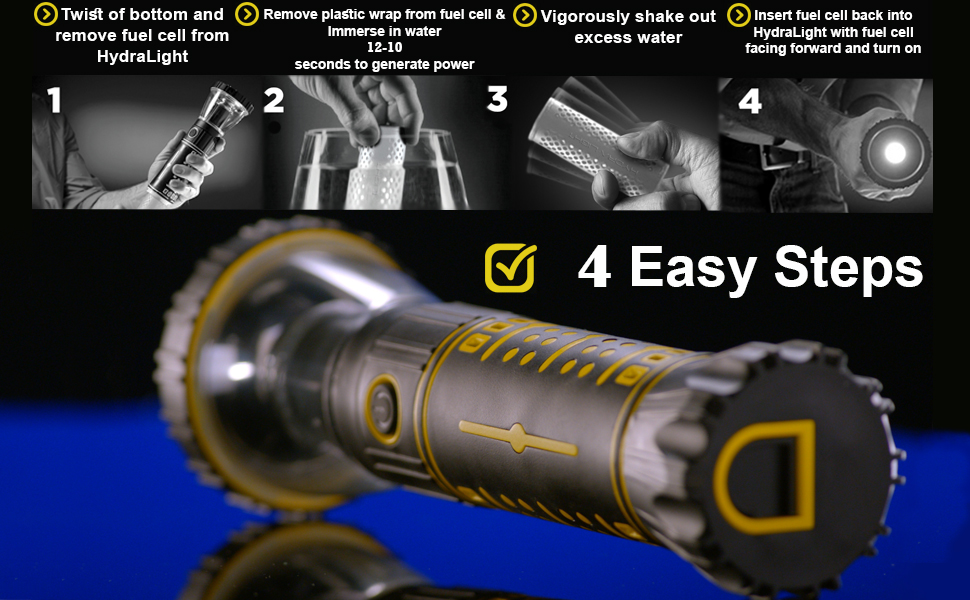 Twist of bottom and remove fuel cell from HydraLight

Remove plastic wrap from fuel cell & Immerse in water 12-10 seconds to generate power

Vigorously shake out excess water

Insert fuel cell back into HydraLight with fuel cell facing forward and turn on

1

2

3

4

4 Easy Steps