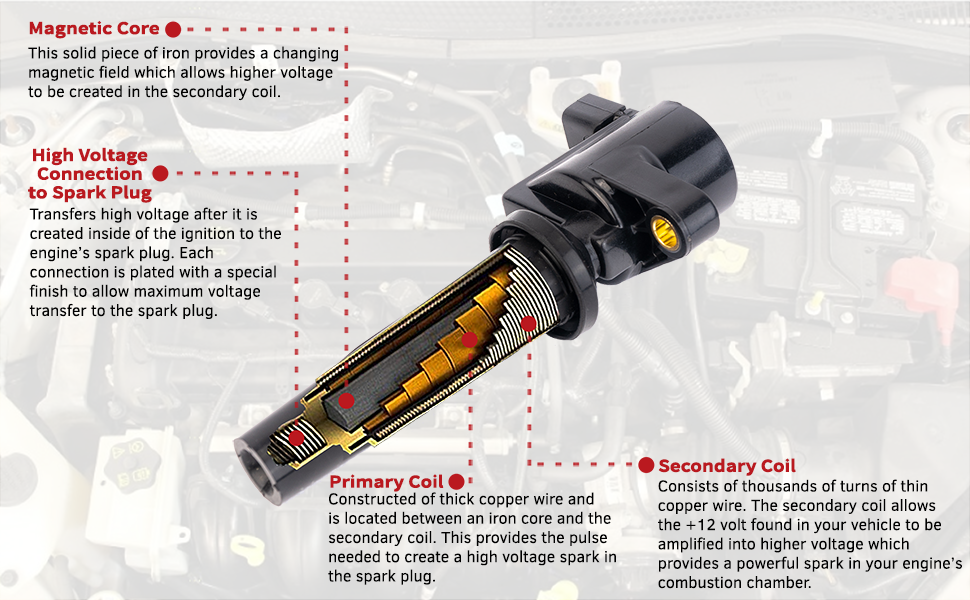 Magnetic Core
This solid piece of iron provides a changing magnetic field which allows higher voltage to be created in the secondary coil.

High Voltage Connection to Spark Plug
Transfers high voltage after it is created inside of the ignition to the engine's spark plug. Each connection is plated with a special finish to allow maximum voltage transfer to the spark plug.

Primary Coil
Constructed of thick copper wire and is located between an iron core and the secondary coil. This provides the pulse needed to create a high voltage spark in the spark plug.

Secondary Coil
Consists of thousands of turns of thin copper wire. The secondary coil allows the +12 volt found in your vehicle to be amplified into higher voltage which provides a powerful spark in your engine's combustion chamber.