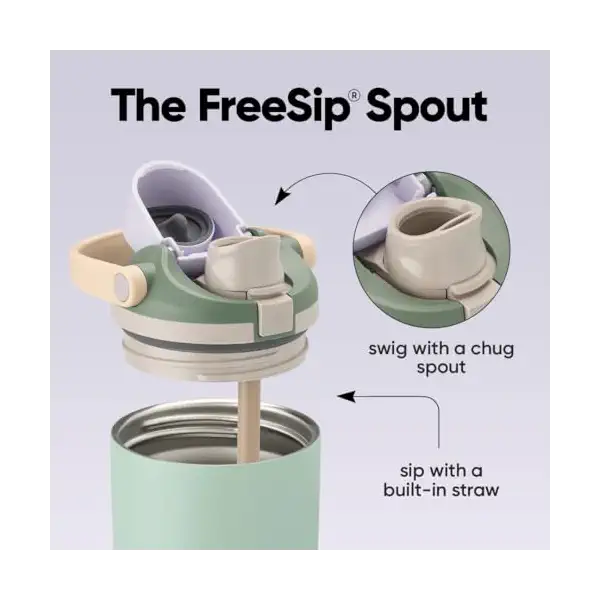 The FreeSip® Spout

swig with a chug spout

sip with a built-in straw