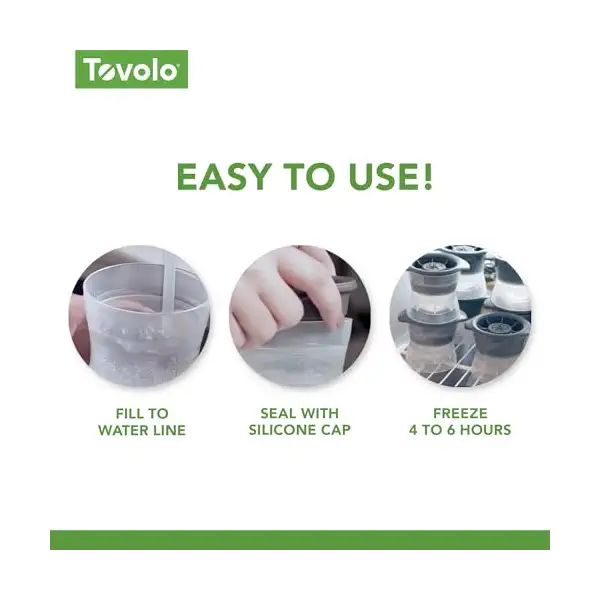 Tovolo

EASY TO USE!

FILL TO WATER LINE

SEAL WITH SILICONE CAP

FREEZE 4 TO 6 HOURS