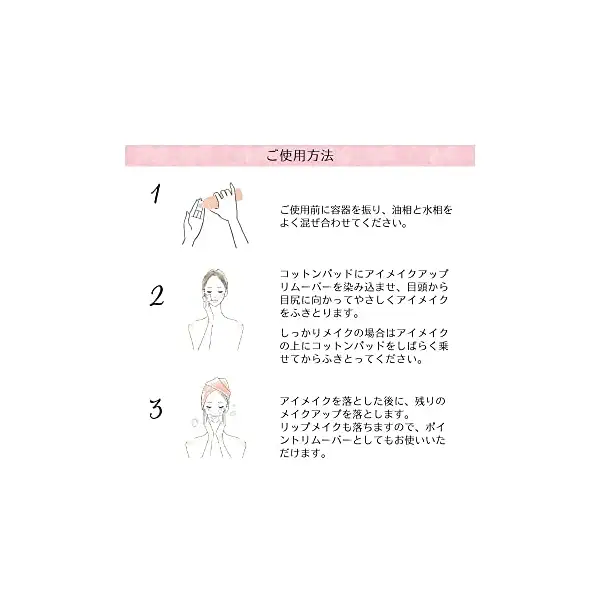 ご使用方法

1

ご使用前に容器を振り、油相と水相をよく混ぜ合わせてください。

2

コットンパッドにアイメイクアップリムーバーを染み込ませ、目頭から目尻に向かってやさしくアイメイクをふきとります。

しっかりメイクの場合はアイメイクの上にコットンパッドをしばらく乗せてからふきとってください。

3

アイメイクを落とした後に、残りのメイクアップを落とします。
リップメイクも落ちますので、ポイントリムーバーとしてもお使いいただけます。