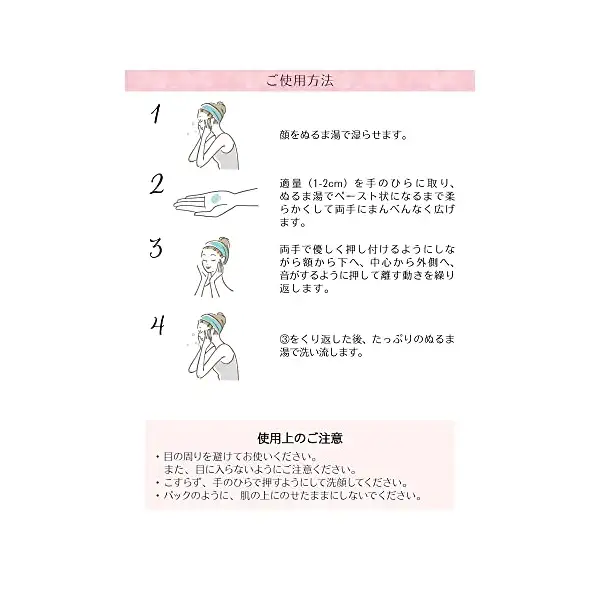 ご使用方法

1

顔をぬるま湯で湿らせます。

2

適量（1-2cm）を手のひらに取り、ぬるま湯でペースト状になるまで柔らかくして両手にまんべんなく広げます。

3

両手で優しく押し付けるようにしながら額から下へ、中心から外側へ、音がするように押して離す動きを繰り返します。

4

③をくり返した後、たっぷりのぬるま湯で洗い流します。

使用上のご注意

・目の周りを避けてお使いください。
　また、目に入らないようにご注意ください。
・こすらず、手のひらで押すようにして洗顔してください。
・パックのように、肌の上にのせたままにしないでください。