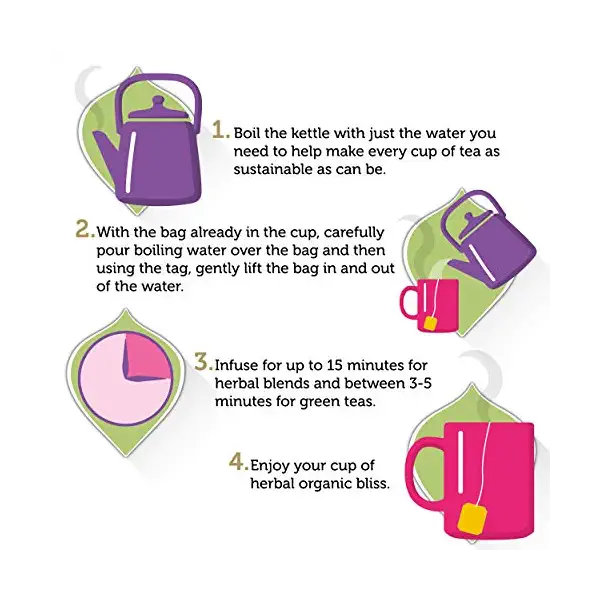 1. Boil the kettle with just the water you need to help make every cup of tea as sustainable as can be.

2. With the bag already in the cup, carefully pour boiling water over the bag and then using the tag, gently lift the bag in and out of the water.

3. Infuse for up to 15 minutes for herbal blends and between 3-5 minutes for green teas.

4. Enjoy your cup of herbal organic bliss.