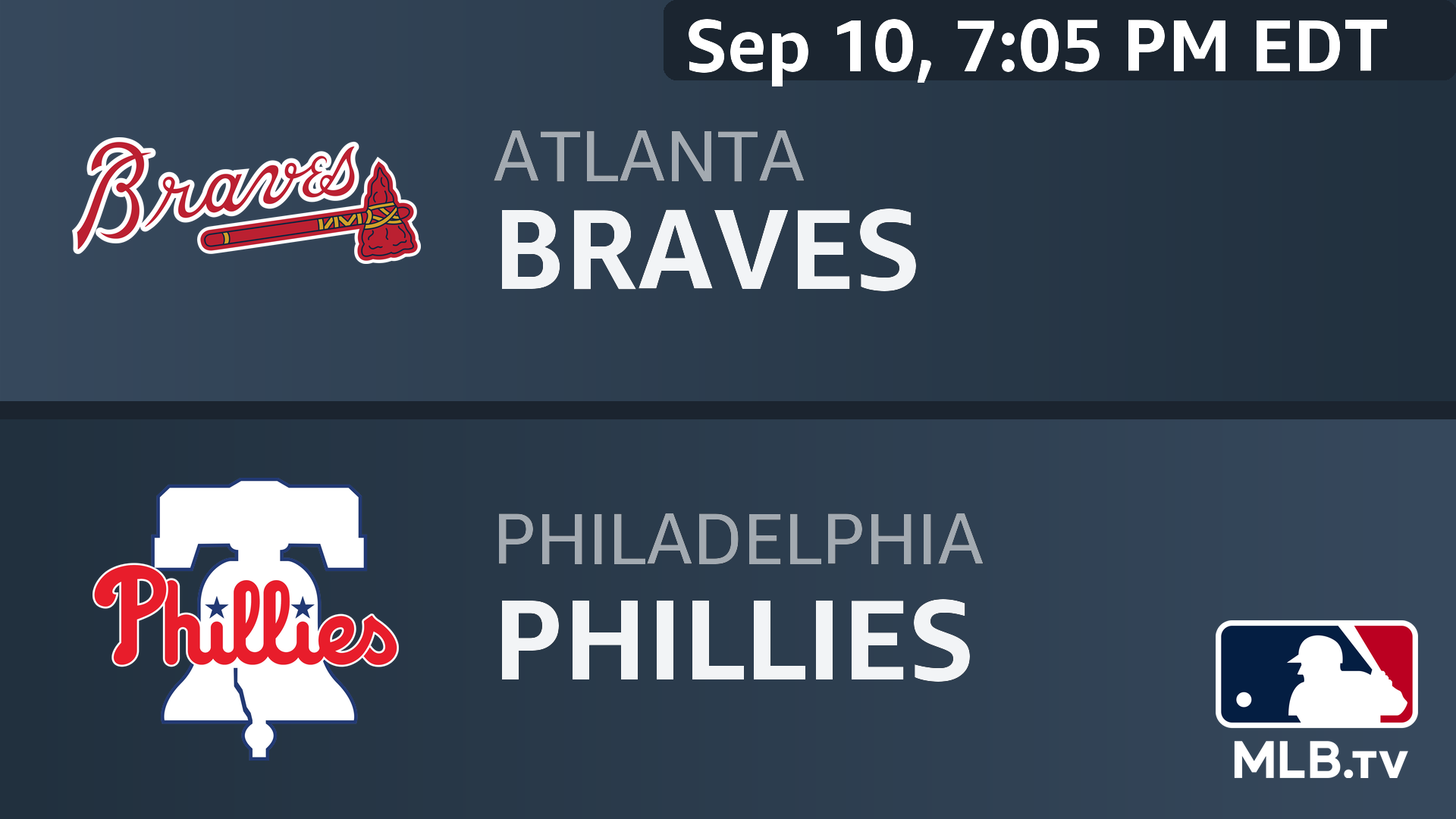 Sep 10, 7:05 PM EDT

Braves

ATLANTA
BRAVES

Phillies

PHILADELPHIA
PHILLIES

MLB.TV