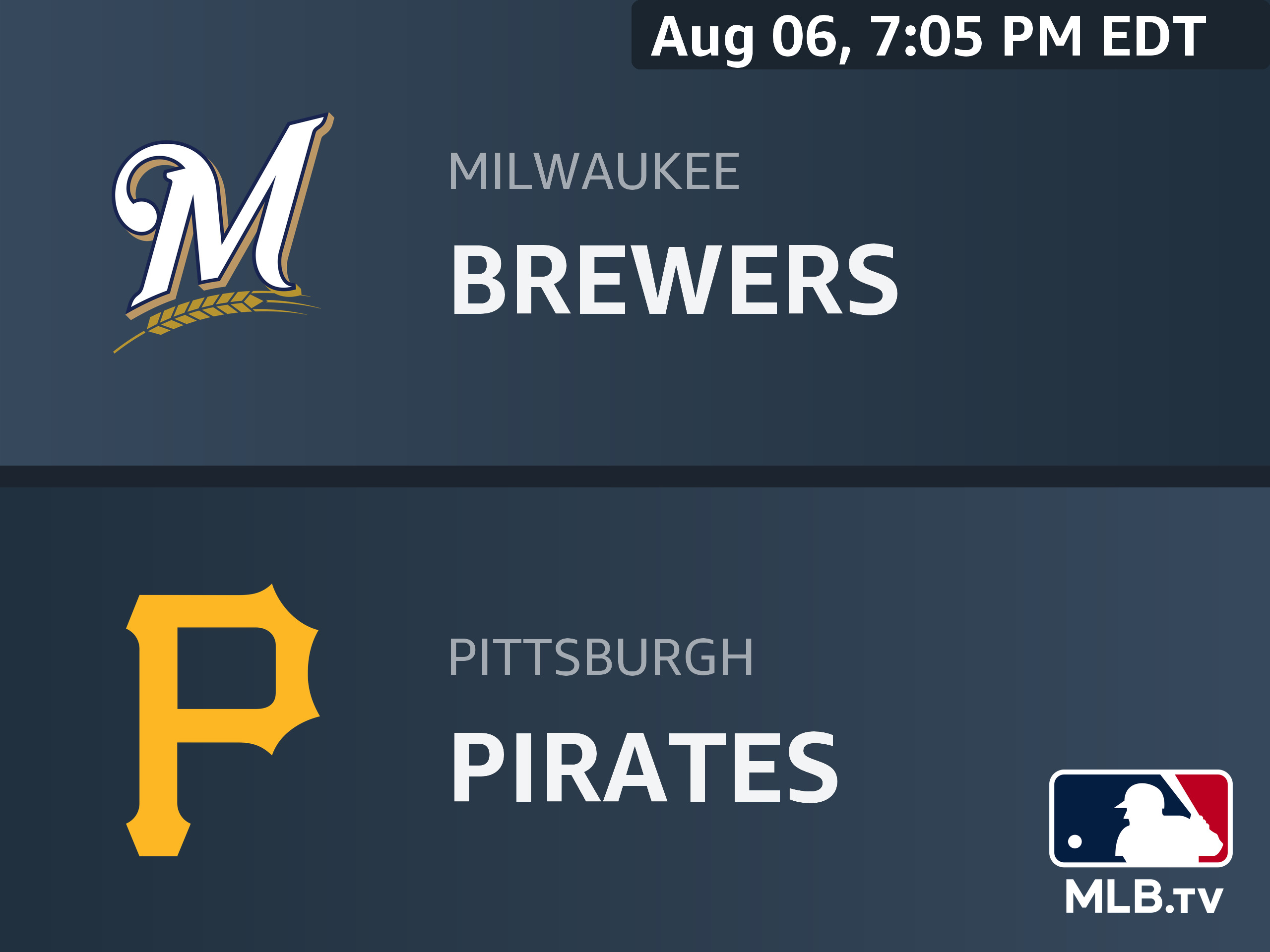 Aug 06, 7:05 PM EDT

MILWAUKEE
BREWERS

PITTSBURGH
PIRATES

MLB.TV