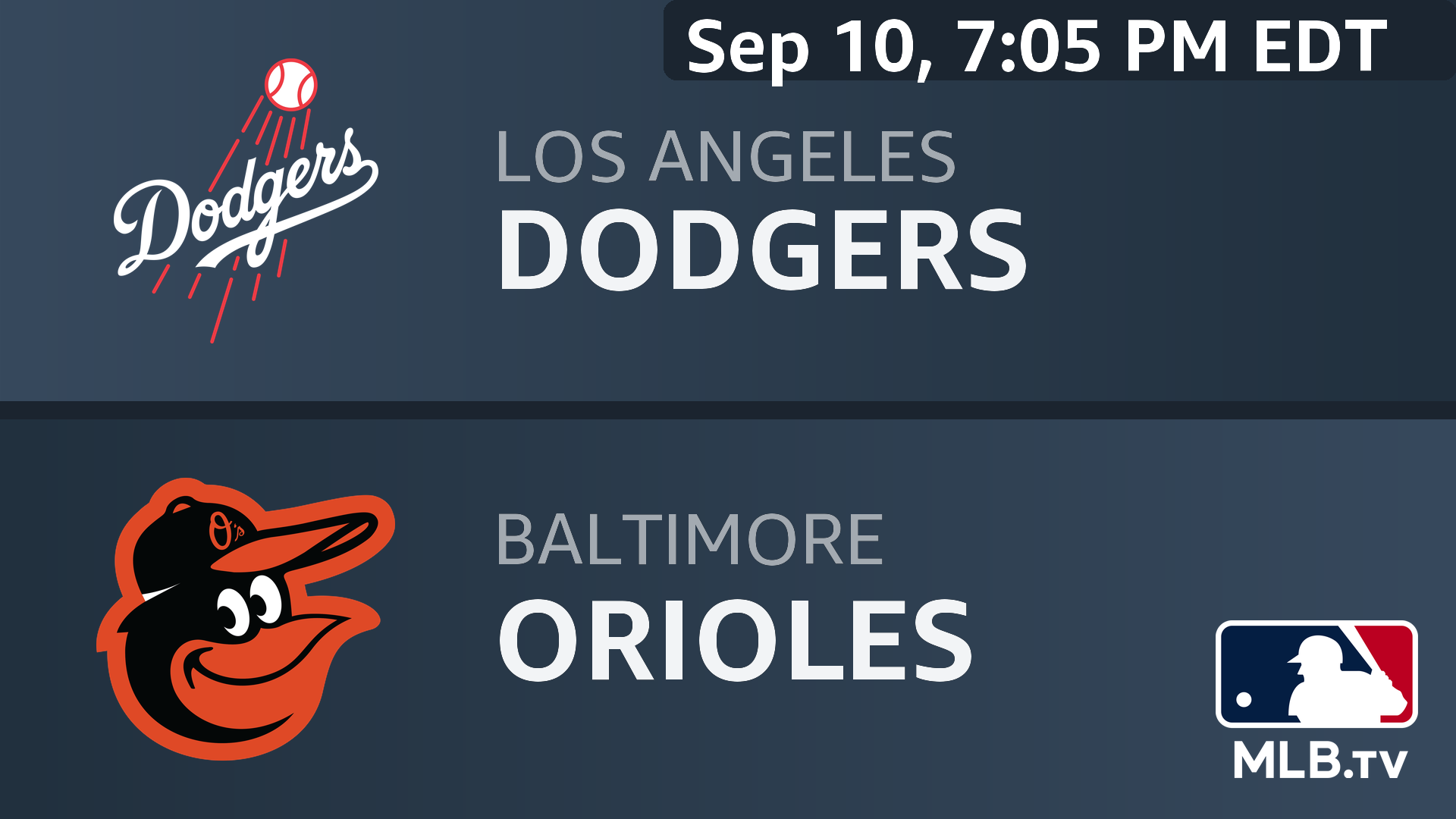 Sep 10, 7:05 PM EDT

Dodgers

LOS ANGELES
DODGERS

O's

BALTIMORE
ORIOLES

MLB.TV