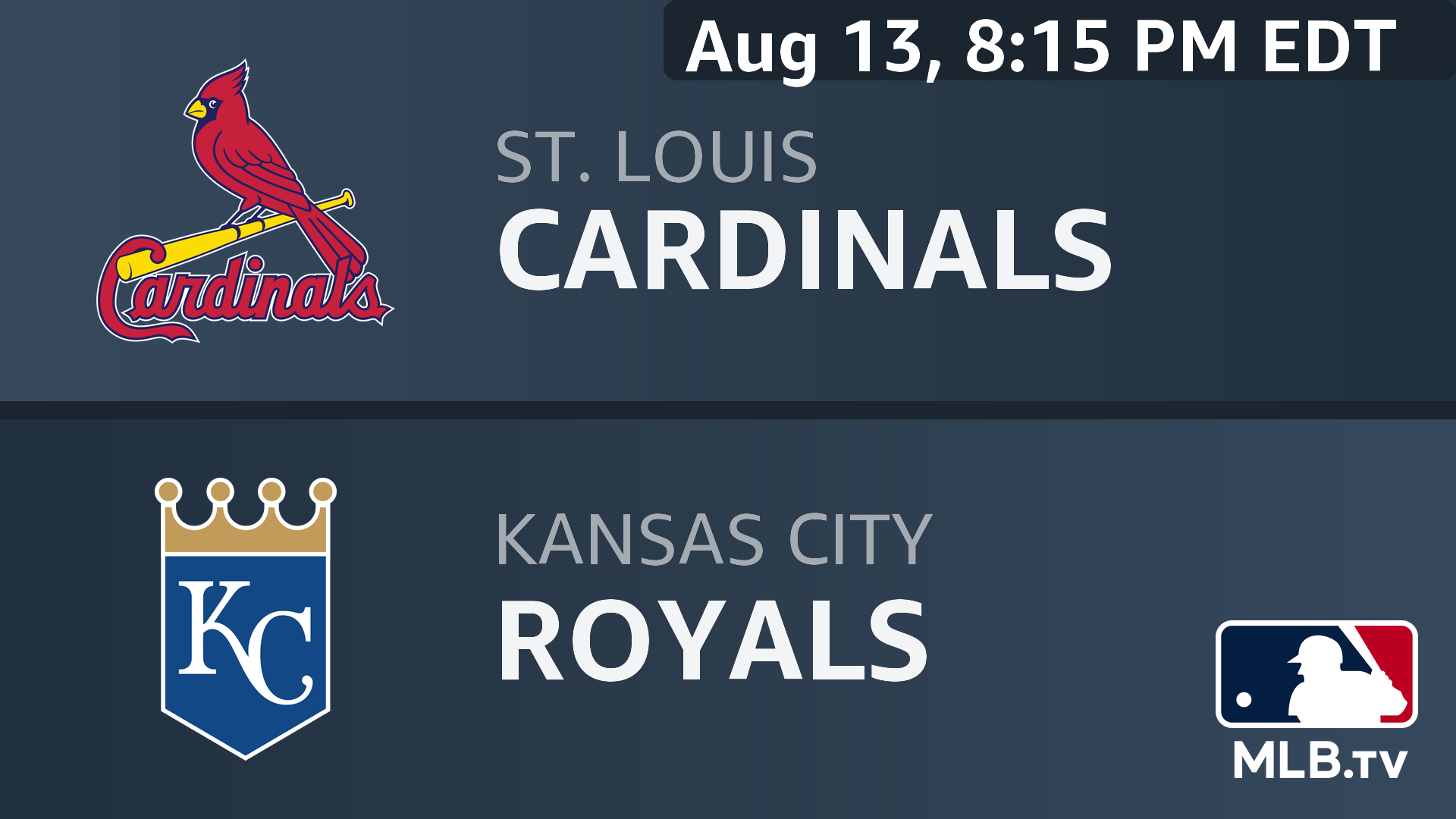 Aug 13, 8:15 PM EDT

Cardinals

ST. LOUIS
CARDINALS

KC

KANSAS CITY
ROYALS

MLB.TV