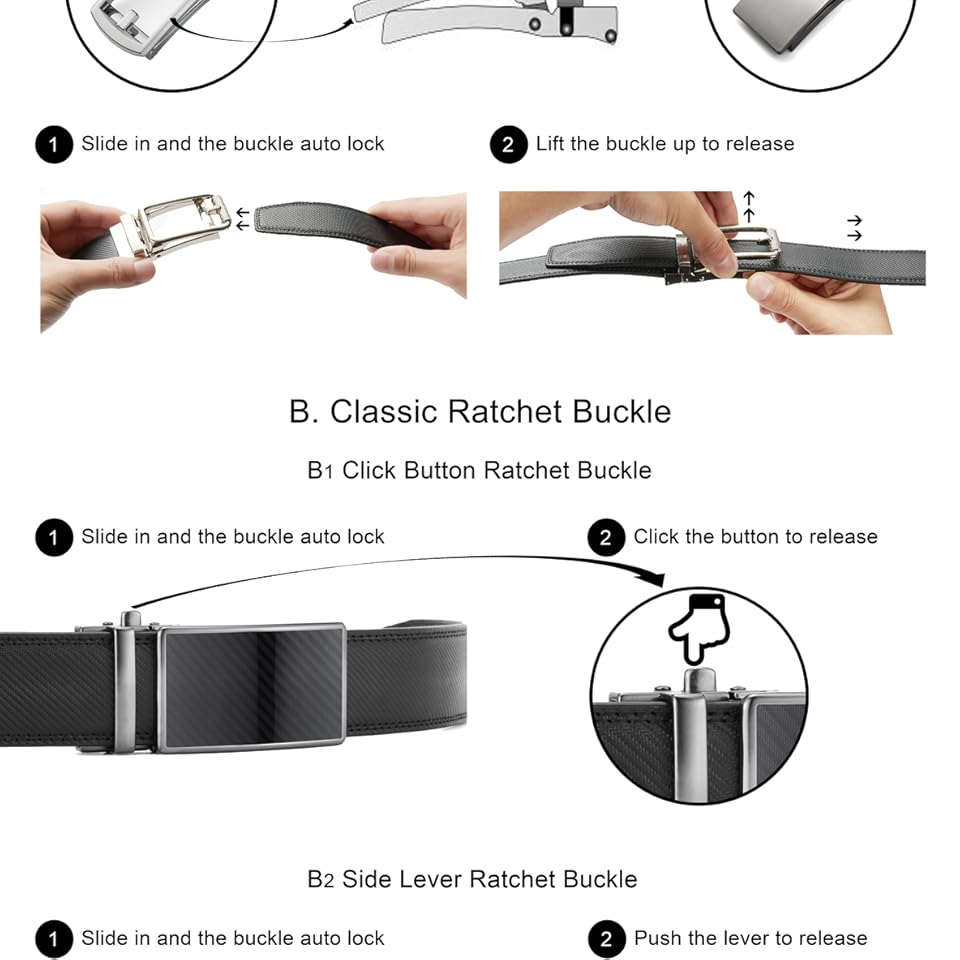 1 Slide in and the buckle auto lock

2 Lift the buckle up to release

B. Classic Ratchet Buckle

B1 Click Button Ratchet Buckle

1 Slide in and the buckle auto lock

2 Click the button to release

B2 Side Lever Ratchet Buckle

1 Slide in and the buckle auto lock

2 Push the lever to release