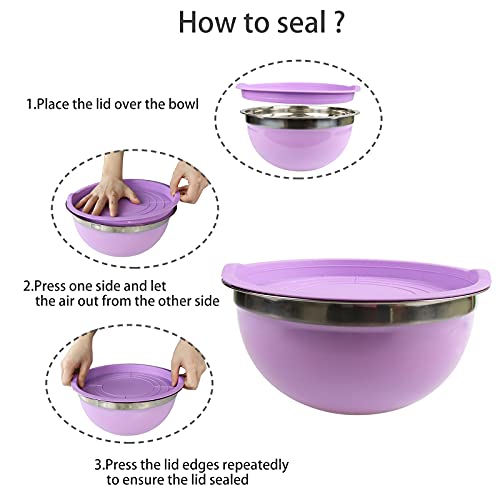 How to seal ?

1.Place the lid over the bowl

2.Press one side and let the air out from the other side

3.Press the lid edges repeatedly to ensure the lid sealed