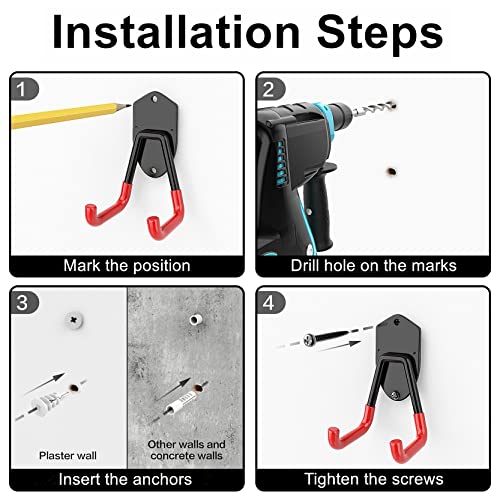 Installation Steps

1

Mark the position

2

Drill hole on the marks

3

Plaster wall

Other walls and concrete walls

Insert the anchors

4

Tighten the screws