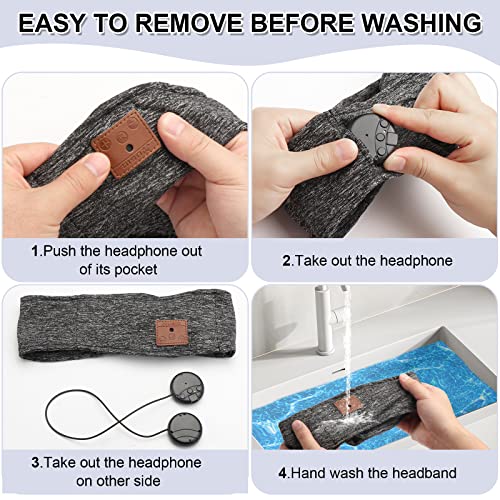 EASY TO REMOVE BEFORE WASHING

1.Push the headphone out of its pocket

2.Take out the headphone

3.Take out the headphone on other side

4.Hand wash the headband